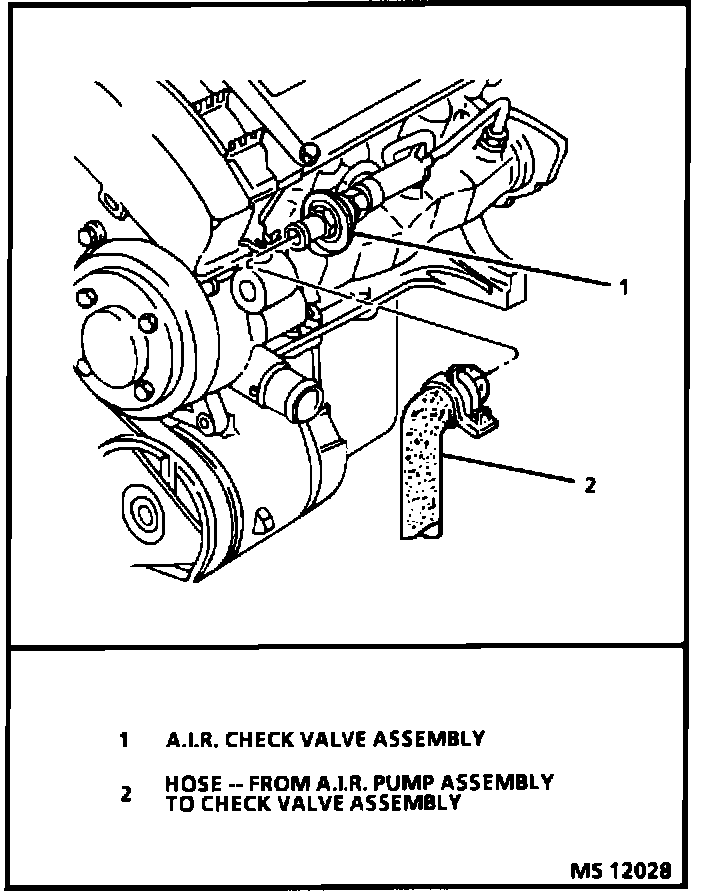 1

2

1 A.I.R. CHECK VALVE ASSEMBLY

2 HOSE -- FROM A.I.R. PUMP ASSEMBLY TO CHECK VALVE ASSEMBLY

MS 12028