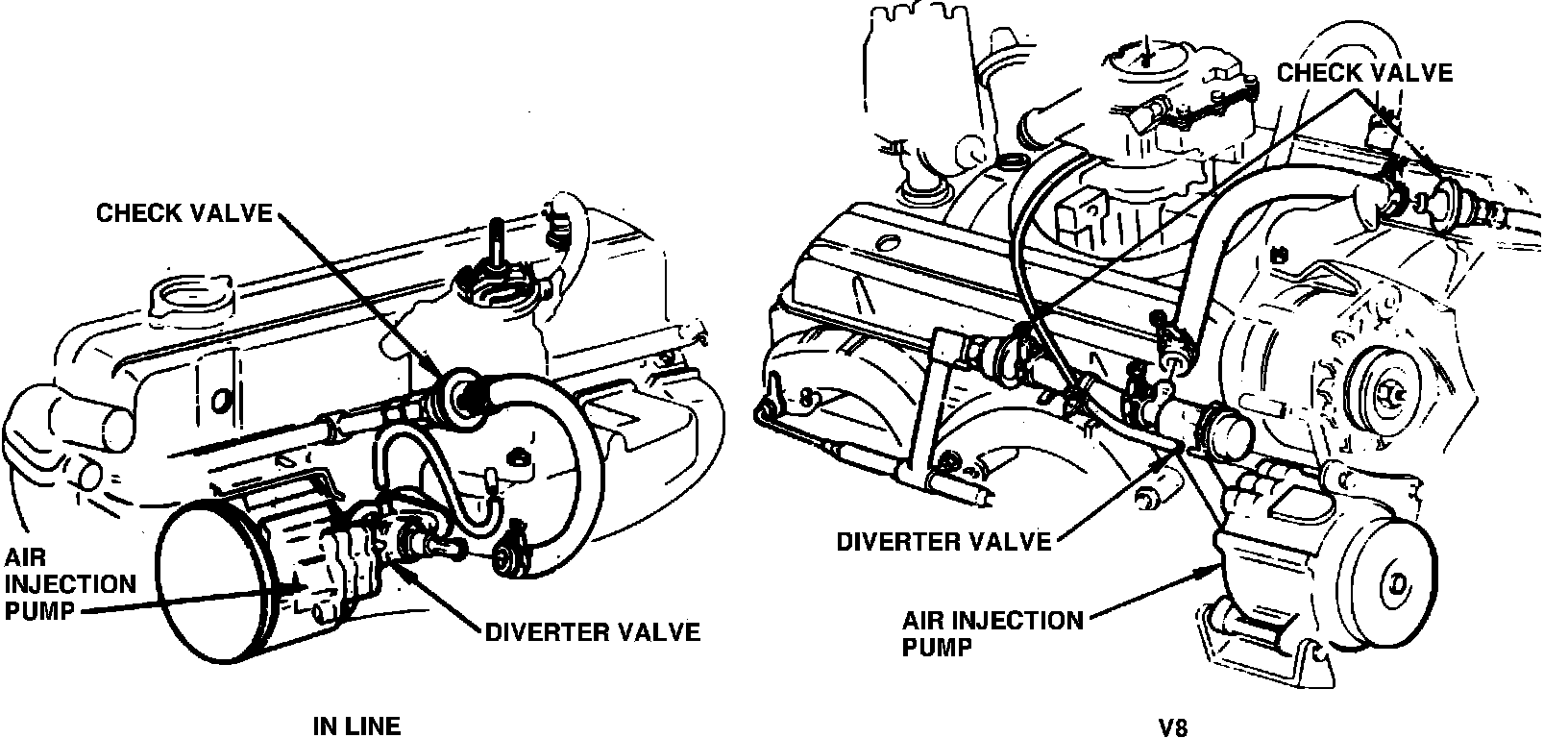 CHECK VALVE

AIR INJECTION PUMP

DIVERTER VALVE

IN LINE

CHECK VALVE

DIVERTER VALVE

AIR INJECTION PUMP

V8