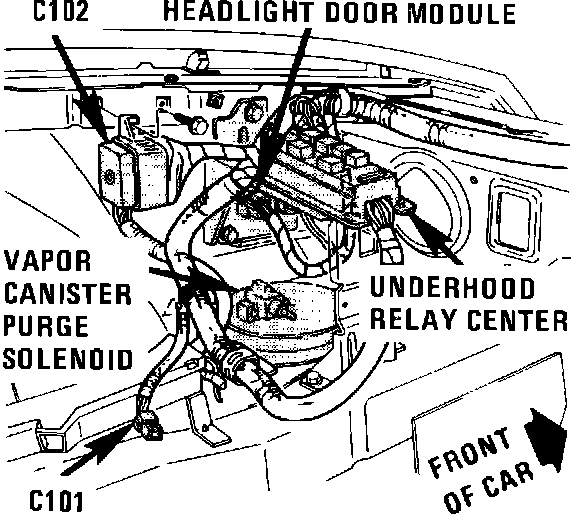 C102
HEADLIGHT DOOR MODULE
VAPOR CANISTER PURGE SOLENOID
UNDERHOOD RELAY CENTER
FRONT OF CAR
C101