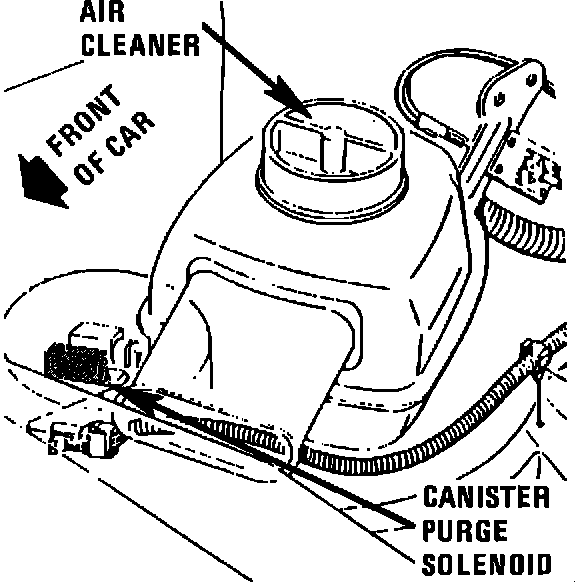 AIR CLEANER

FRONT OF CAR

CANISTER PURGE SOLENOID