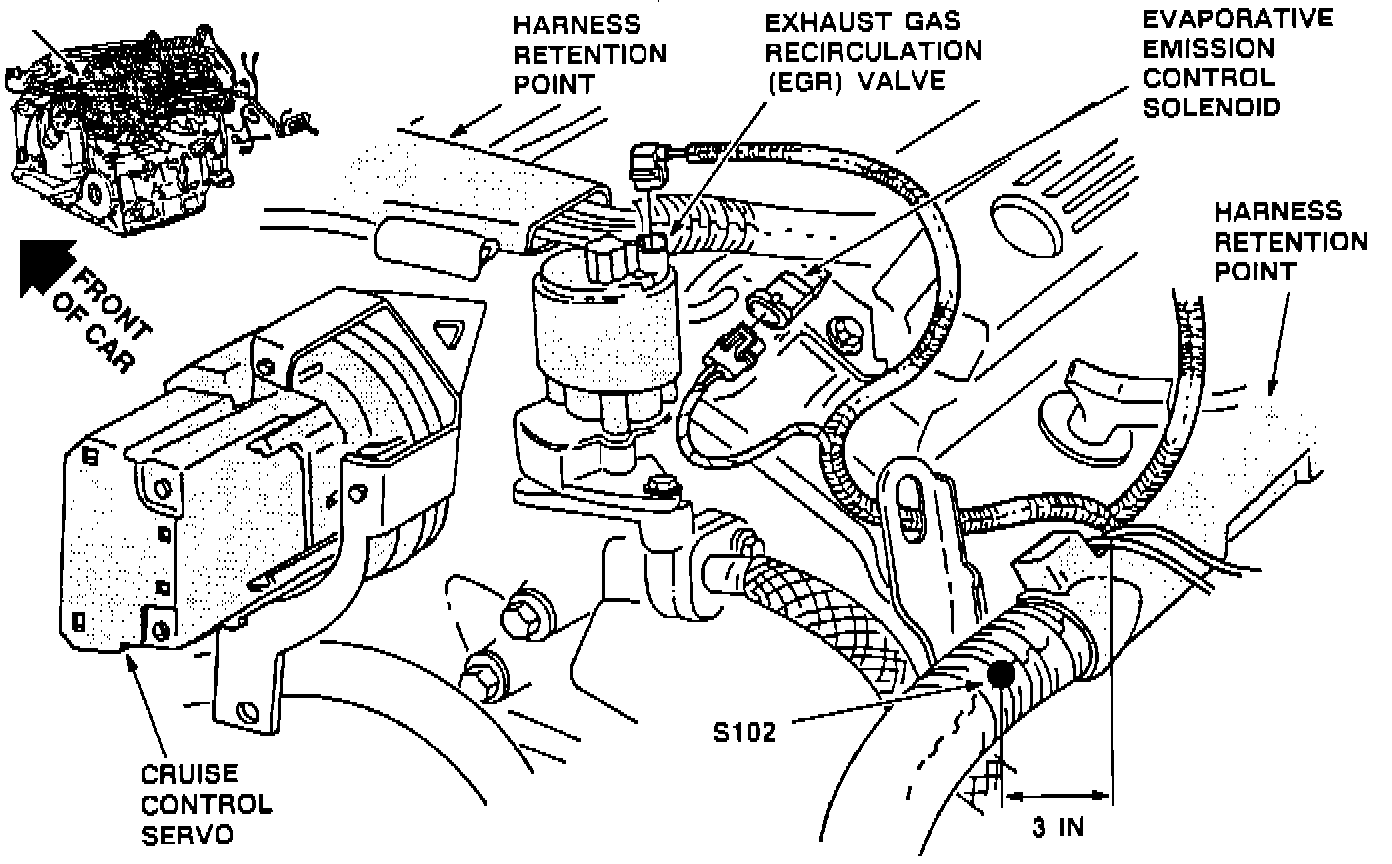 HARNESS RETENTION POINT

EXHAUST GAS RECIRCULATION (EGR) VALVE

EVAPORATIVE EMISSION CONTROL SOLENOID

HARNESS RETENTION POINT

FRONT OF CAR

S102

CRUISE CONTROL SERVO

3 IN