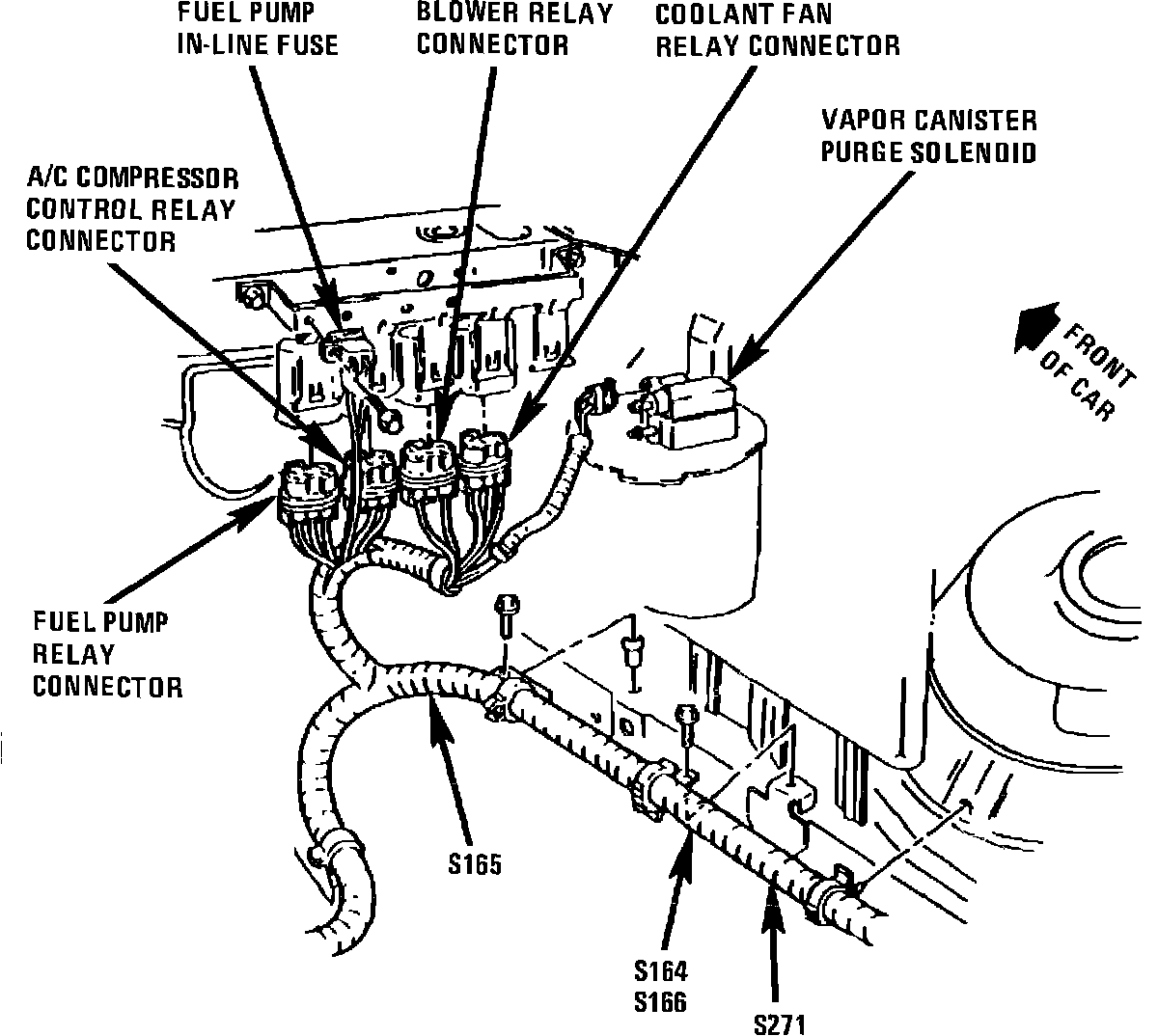 FUEL PUMP IN-LINE FUSE

BLOWER RELAY CONNECTOR

COOLANT FAN RELAY CONNECTOR

VAPOR CANISTER PURGE SOLENOID

A/C COMPRESSOR CONTROL RELAY CONNECTOR

FRONT OF CAR

FUEL PUMP RELAY CONNECTOR

S165

S164
S166

S271