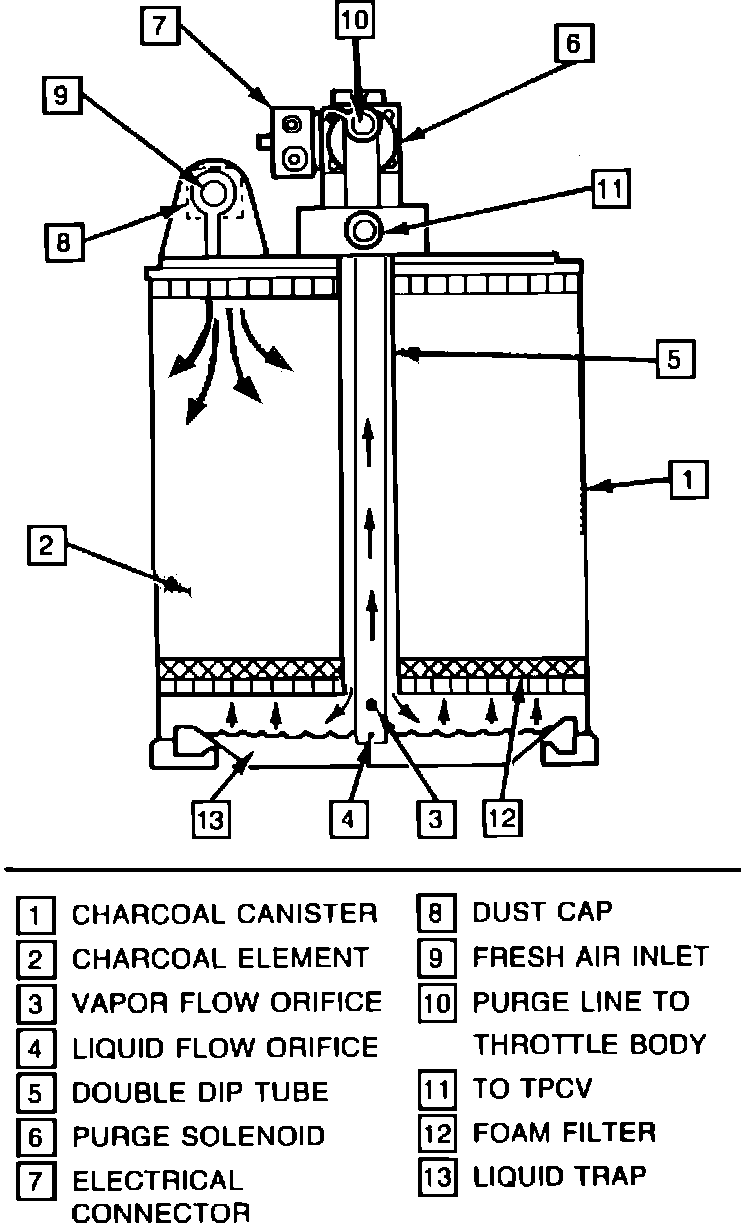 7
10
6
9
11
8
5
1
2
13
4
3
12

1 CHARCOAL CANISTER
2 CHARCOAL ELEMENT
3 VAPOR FLOW ORIFICE
4 LIQUID FLOW ORIFICE
5 DOUBLE DIP TUBE
6 PURGE SOLENOID
7 ELECTRICAL CONNECTOR

8 DUST CAP
9 FRESH AIR INLET
10 PURGE LINE TO THROTTLE BODY
11 TO TPCV
12 FOAM FILTER
13 LIQUID TRAP