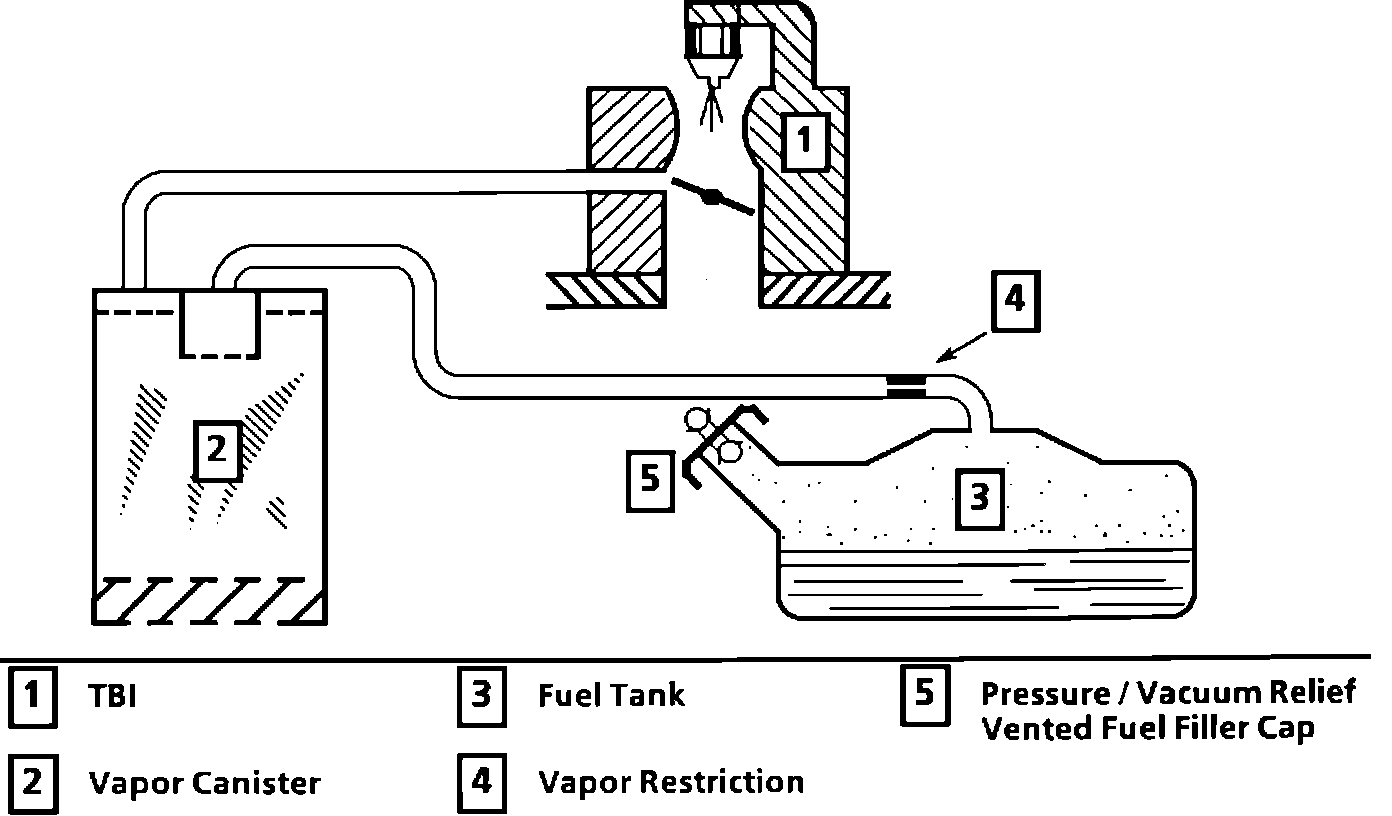 1

4

2

5

3

1 TBI

2 Vapor Canister

3 Fuel Tank

4 Vapor Restriction

5 Pressure / Vacuum Relief Vented Fuel Filler Cap