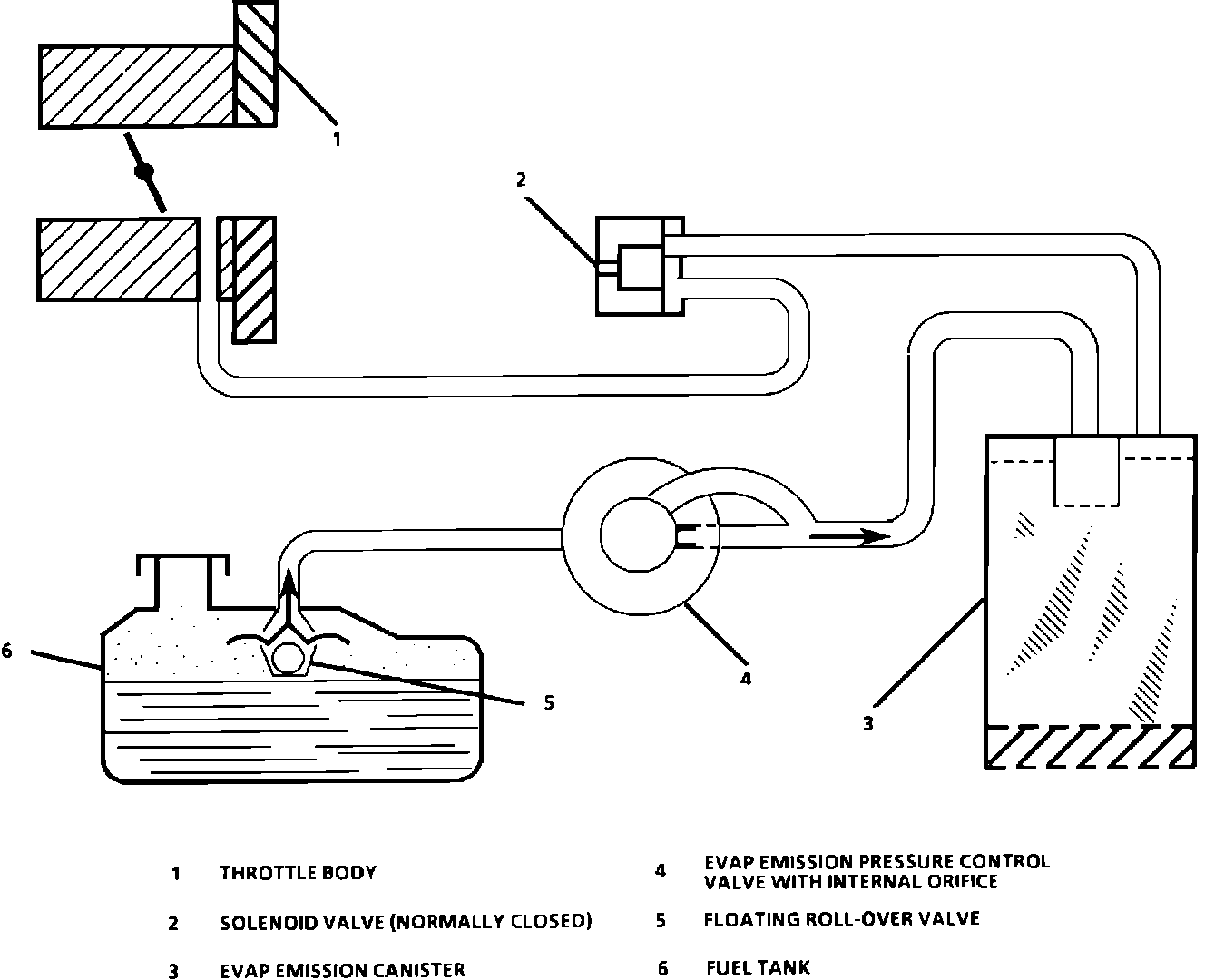 1

2

6

5

4

3

1 THROTTLE BODY

2 SOLENOID VALVE (NORMALLY CLOSED)

3 EVAP EMISSION CANISTER

4 EVAP EMISSION PRESSURE CONTROL VALVE WITH INTERNAL ORIFICE

5 FLOATING ROLL-OVER VALVE

6 FUEL TANK