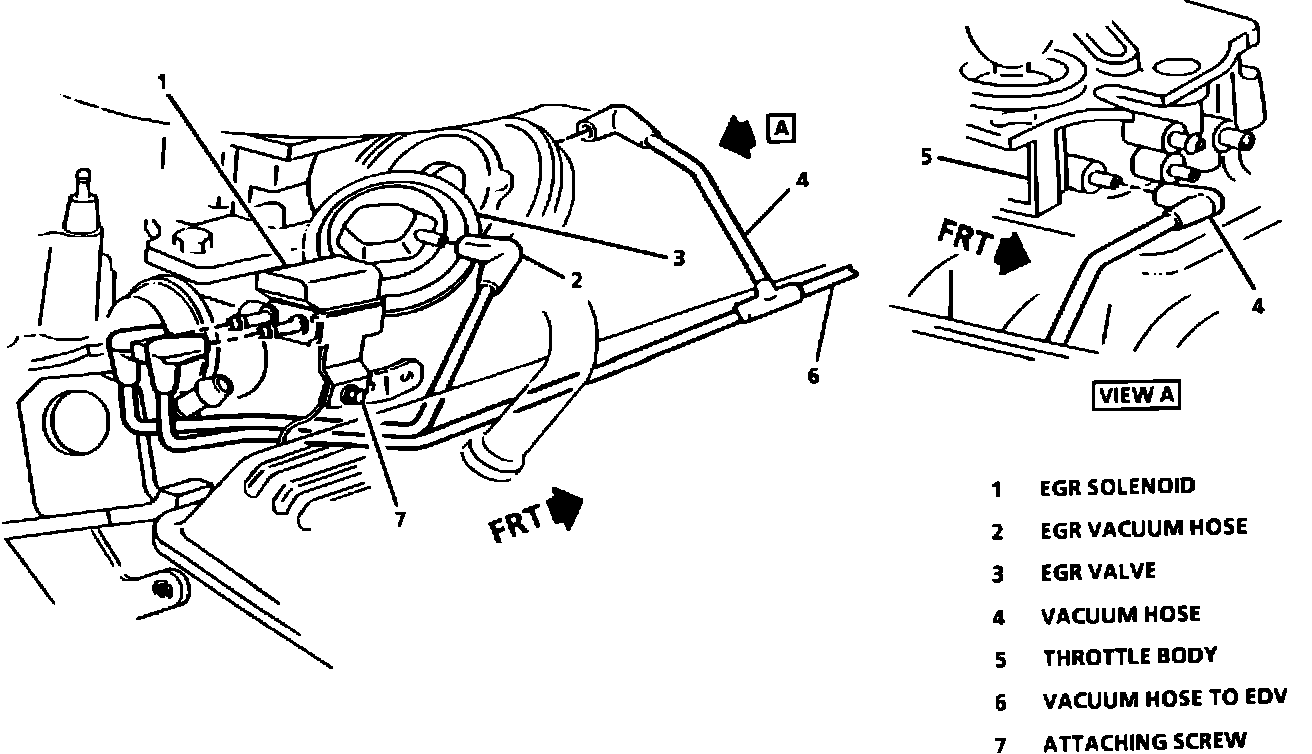 1

A

4

3

2

6

7

FRT

5

FRT

4

VIEW A

1 EGR SOLENOID
2 EGR VACUUM HOSE
3 EGR VALVE
4 VACUUM HOSE
5 THROTTLE BODY
6 VACUUM HOSE TO EDV
7 ATTACHING SCREW