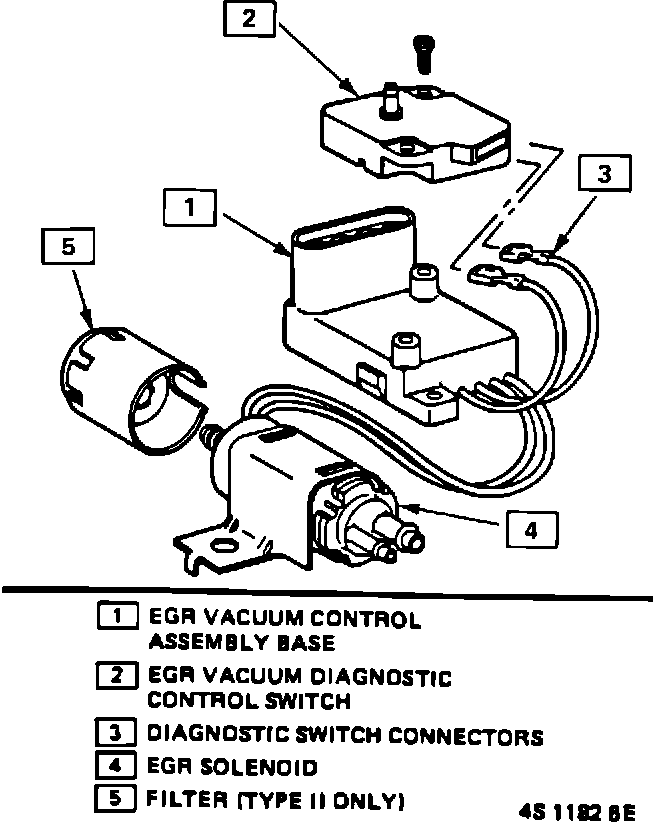 2

3

1

5

4

1 EGR VACUUM CONTROL ASSEMBLY BASE

2 EGR VACUUM DIAGNOSTIC CONTROL SWITCH

3 DIAGNOSTIC SWITCH CONNECTORS

4 EGR SOLENOID

5 FILTER (TYPE II ONLY)

4S 1182 6E