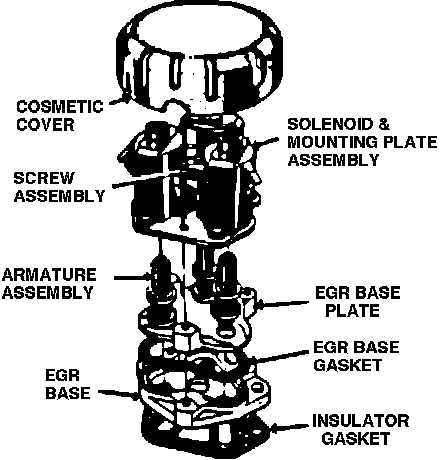 COSMETIC COVER

SOLENOID & MOUNTING PLATE ASSEMBLY

SCREW ASSEMBLY

ARMATURE ASSEMBLY

EGR BASE PLATE

EGR BASE GASKET

EGR BASE

INSULATOR GASKET