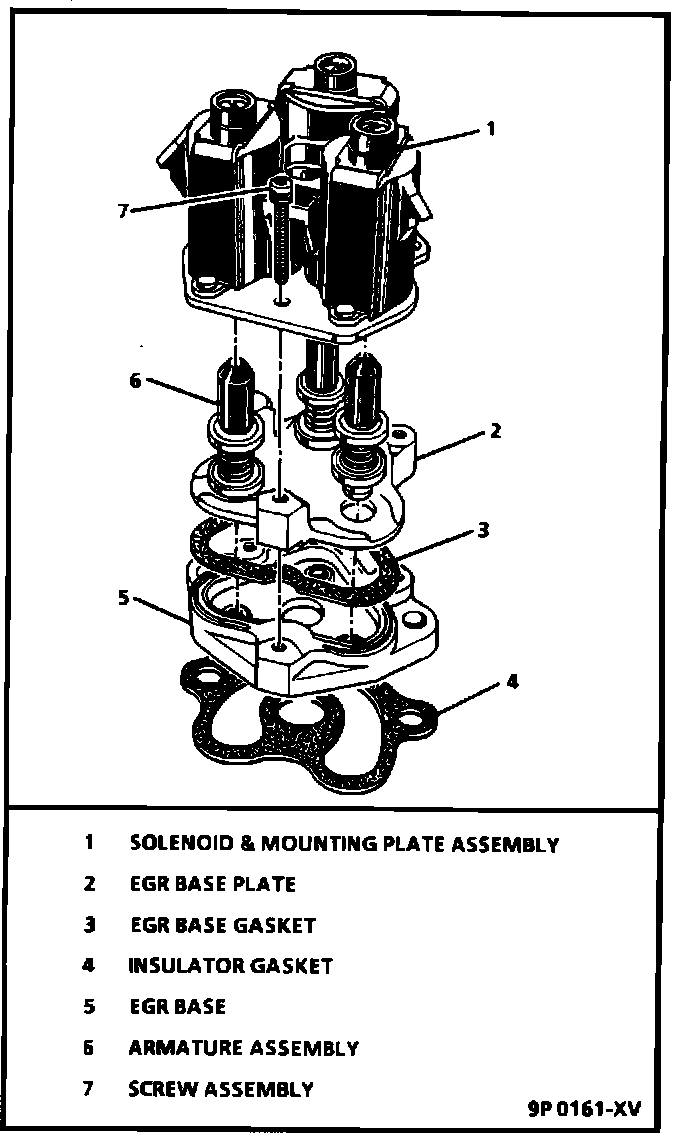 1

7

6

2

3

5

4

1 SOLENOID & MOUNTING PLATE ASSEMBLY

2 EGR BASE PLATE

3 EGR BASE GASKET

4 INSULATOR GASKET

5 EGR BASE

6 ARMATURE ASSEMBLY

7 SCREW ASSEMBLY

9P 0161-XV