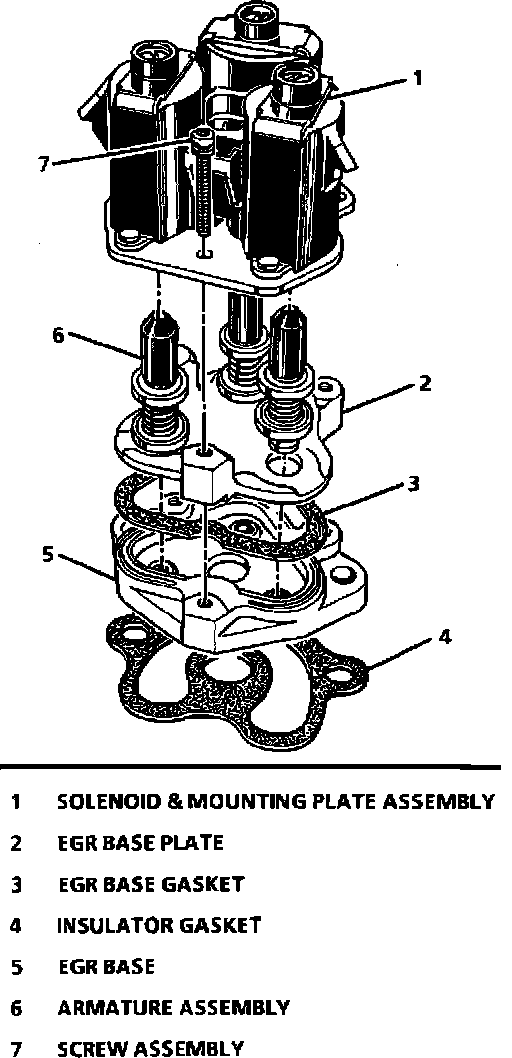 1
7
6
2
3
5
4

1 SOLENOID & MOUNTING PLATE ASSEMBLY
2 EGR BASE PLATE
3 EGR BASE GASKET
4 INSULATOR GASKET
5 EGR BASE
6 ARMATURE ASSEMBLY
7 SCREW ASSEMBLY