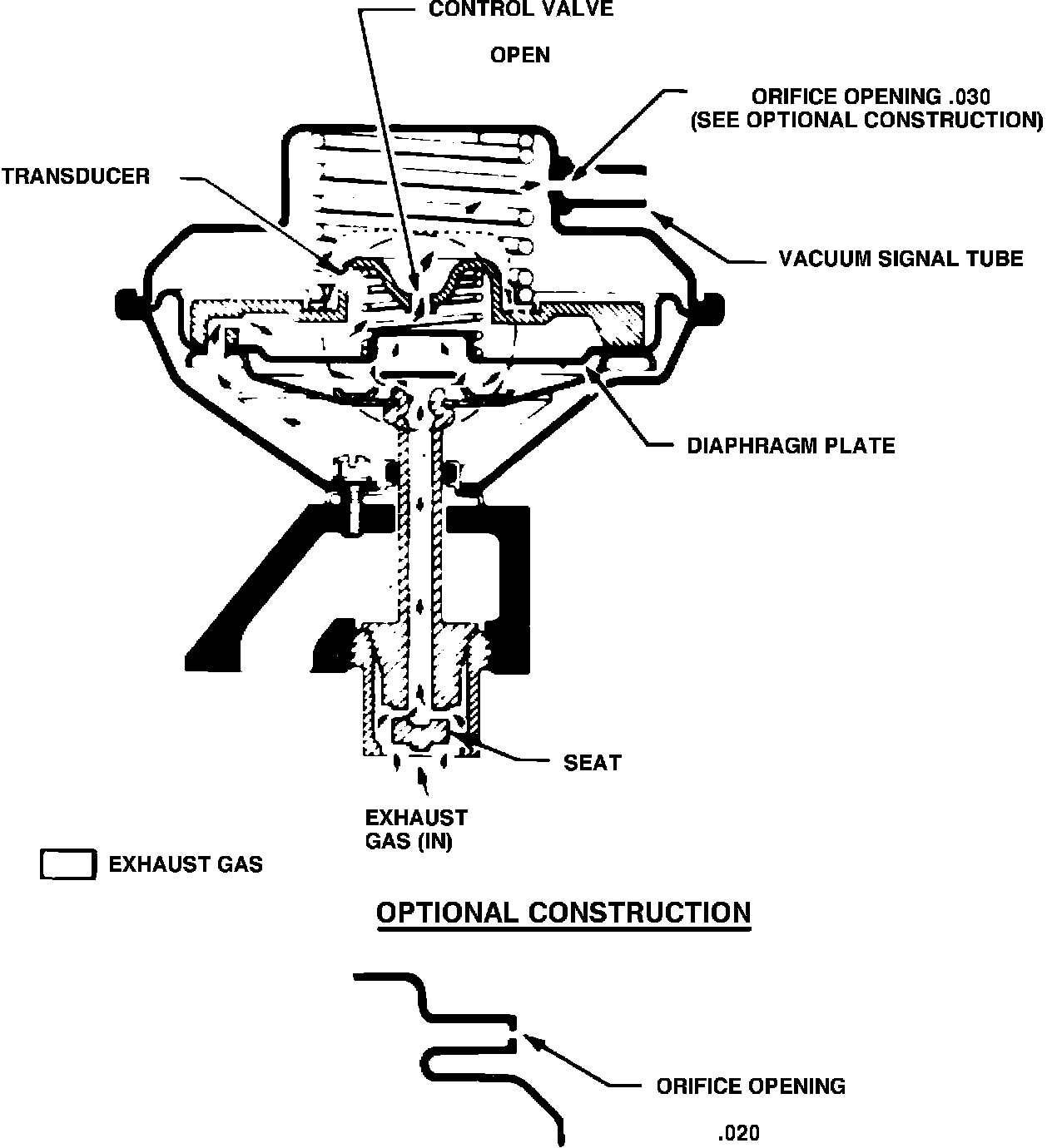 CONTROL VALVE

OPEN

ORIFICE OPENING .030
(SEE OPTIONAL CONSTRUCTION)

TRANSDUCER

VACUUM SIGNAL TUBE

DIAPHRAGM PLATE

SEAT

EXHAUST
GAS (IN)

EXHAUST GAS

OPTIONAL CONSTRUCTION

ORIFICE OPENING

.020