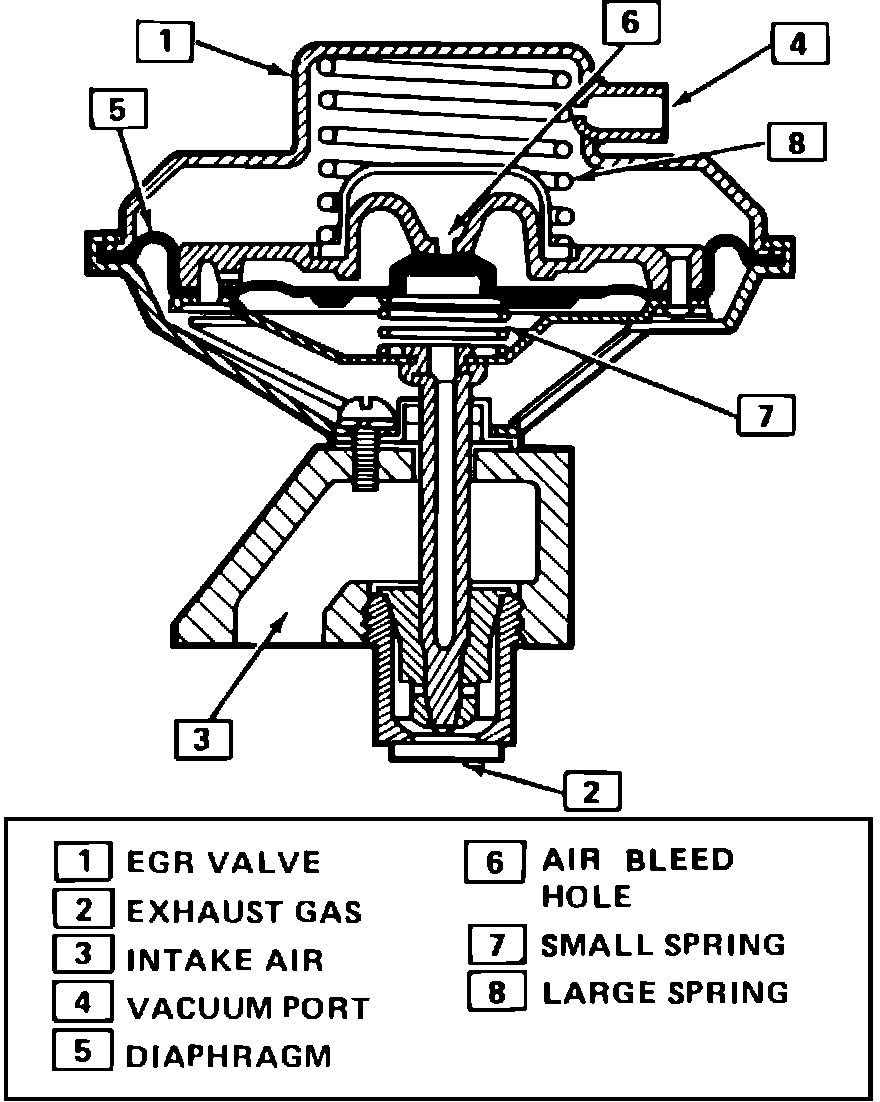 1
6
4
5
8
7
3
2

1 EGR VALVE
2 EXHAUST GAS
3 INTAKE AIR
4 VACUUM PORT
5 DIAPHRAGM

6 AIR BLEED HOLE
7 SMALL SPRING
8 LARGE SPRING