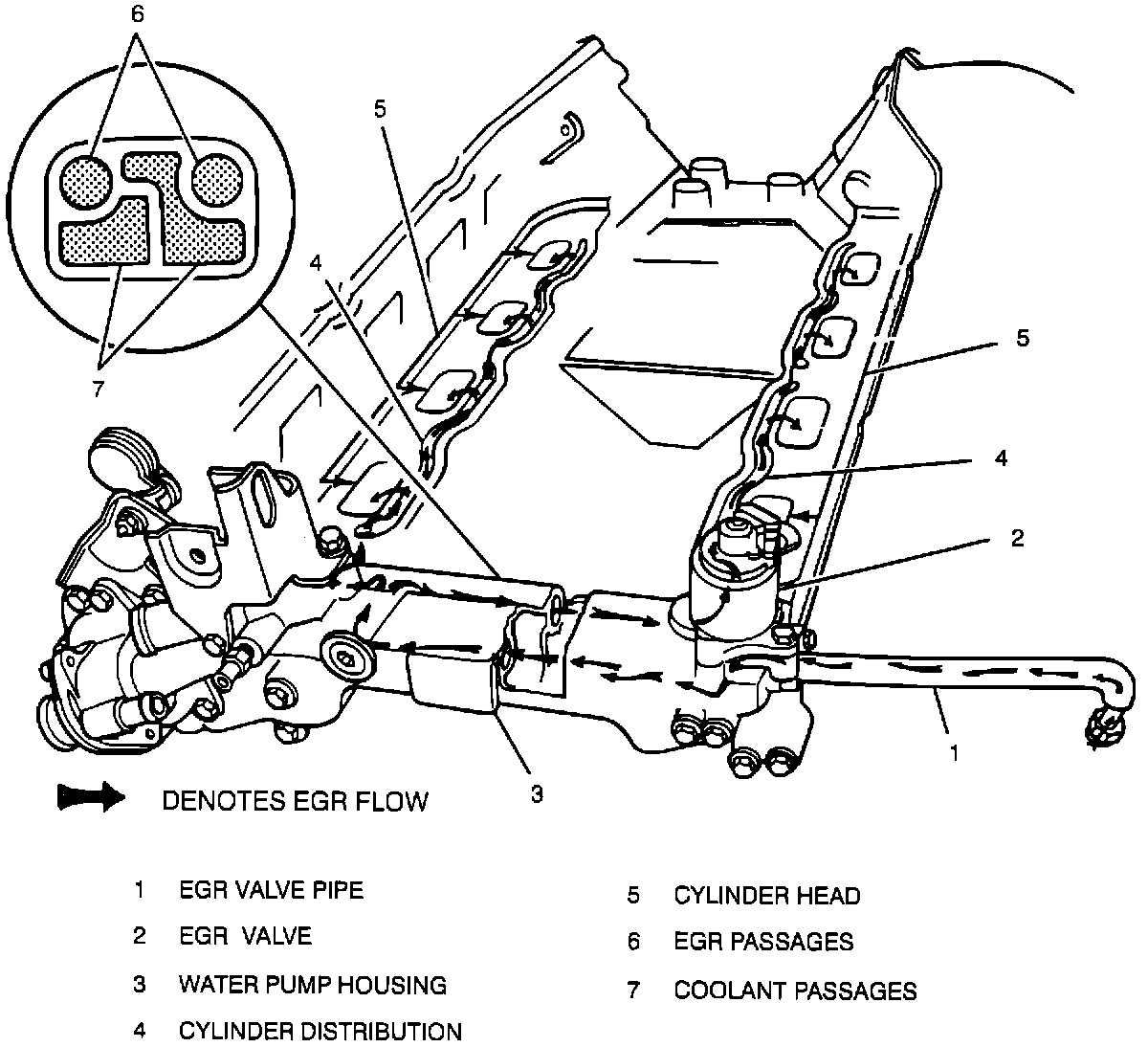 6

5

4

7

5

4

2

1

3

DENOTES EGR FLOW

1 EGR VALVE PIPE

2 EGR VALVE

3 WATER PUMP HOUSING

4 CYLINDER DISTRIBUTION

5 CYLINDER HEAD

6 EGR PASSAGES

7 COOLANT PASSAGES