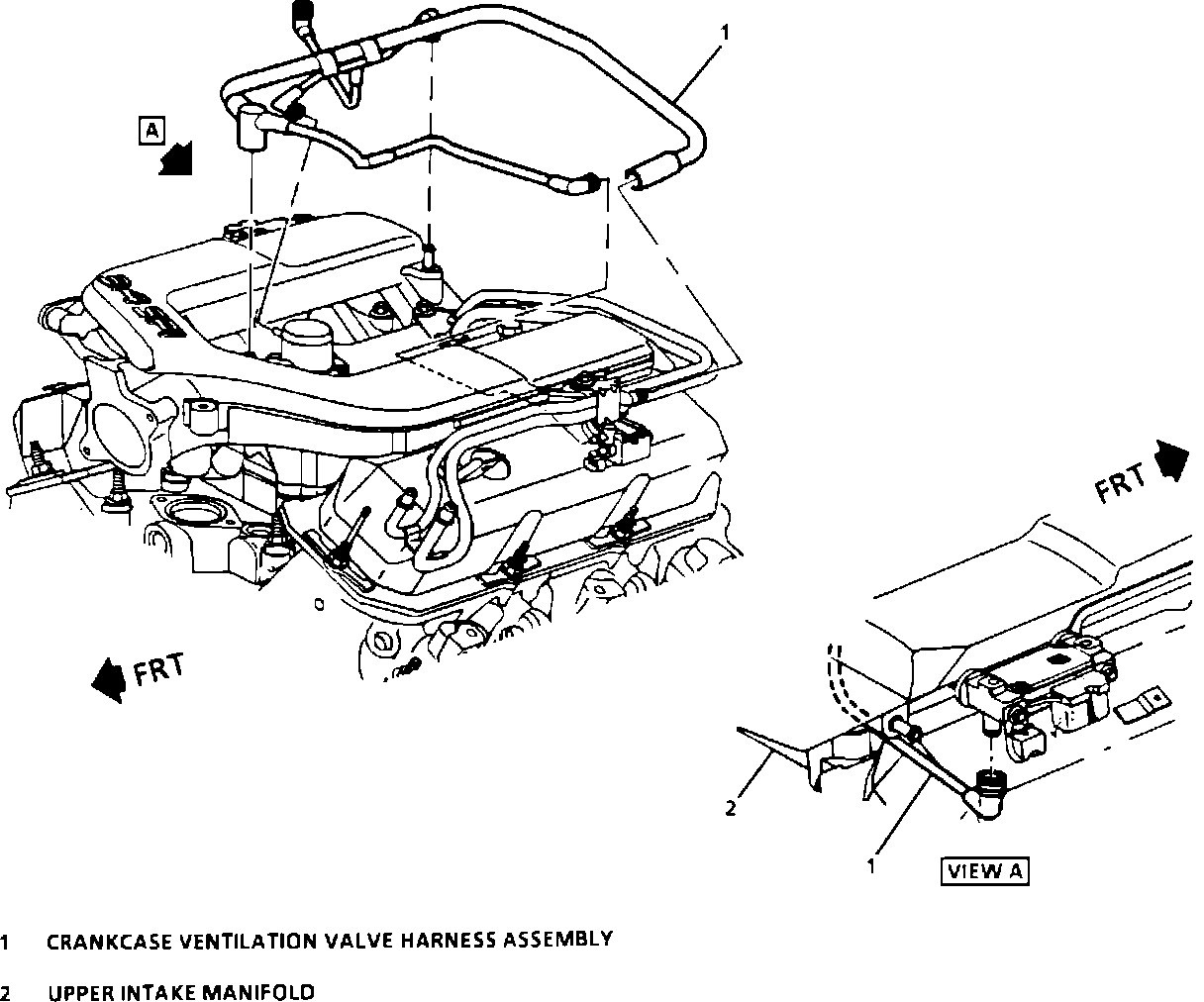 1

A

FRT

FRT

2

1

VIEW A

1 CRANKCASE VENTILATION VALVE HARNESS ASSEMBLY

2 UPPER INTAKE MANIFOLD