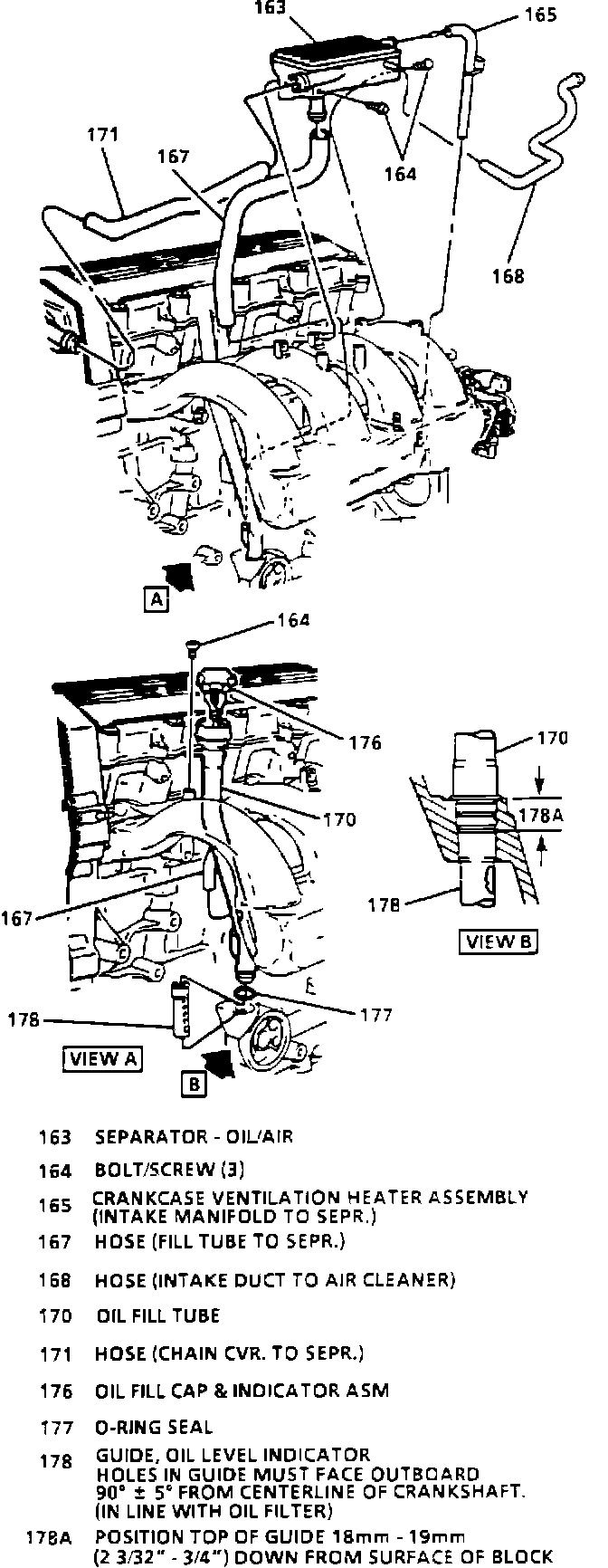 163
165
171
167
164
168
A
164
176
170
170
178A
167
178
VIEW B
178
177
VIEW A
B

163 SEPARATOR - OIL/AIR
164 BOLT/SCREW (3)
165 CRANKCASE VENTILATION HEATER ASSEMBLY (INTAKE MANIFOLD TO SEPR.)
167 HOSE (FILL TUBE TO SEPR.)
168 HOSE (INTAKE DUCT TO AIR CLEANER)
170 OIL FILL TUBE
171 HOSE (CHAIN CVR. TO SEPR.)
176 OIL FILL CAP & INDICATOR ASM
177 O-RING SEAL
178 GUIDE, OIL LEVEL INDICATOR HOLES IN GUIDE MUST FACE OUTBOARD 90° ± 5° FROM CENTERLINE OF CRANKSHAFT. (IN LINE WITH OIL FILTER)
178A POSITION TOP OF GUIDE 18mm - 19mm (2 3/32" - 3/4") DOWN FROM SURFACE OF BLOCK