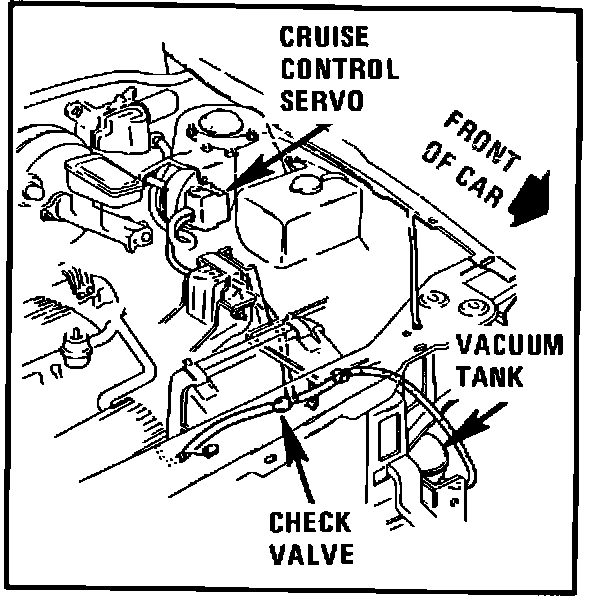 CRUISE CONTROL SERVO

FRONT OF CAR

VACUUM TANK

CHECK VALVE