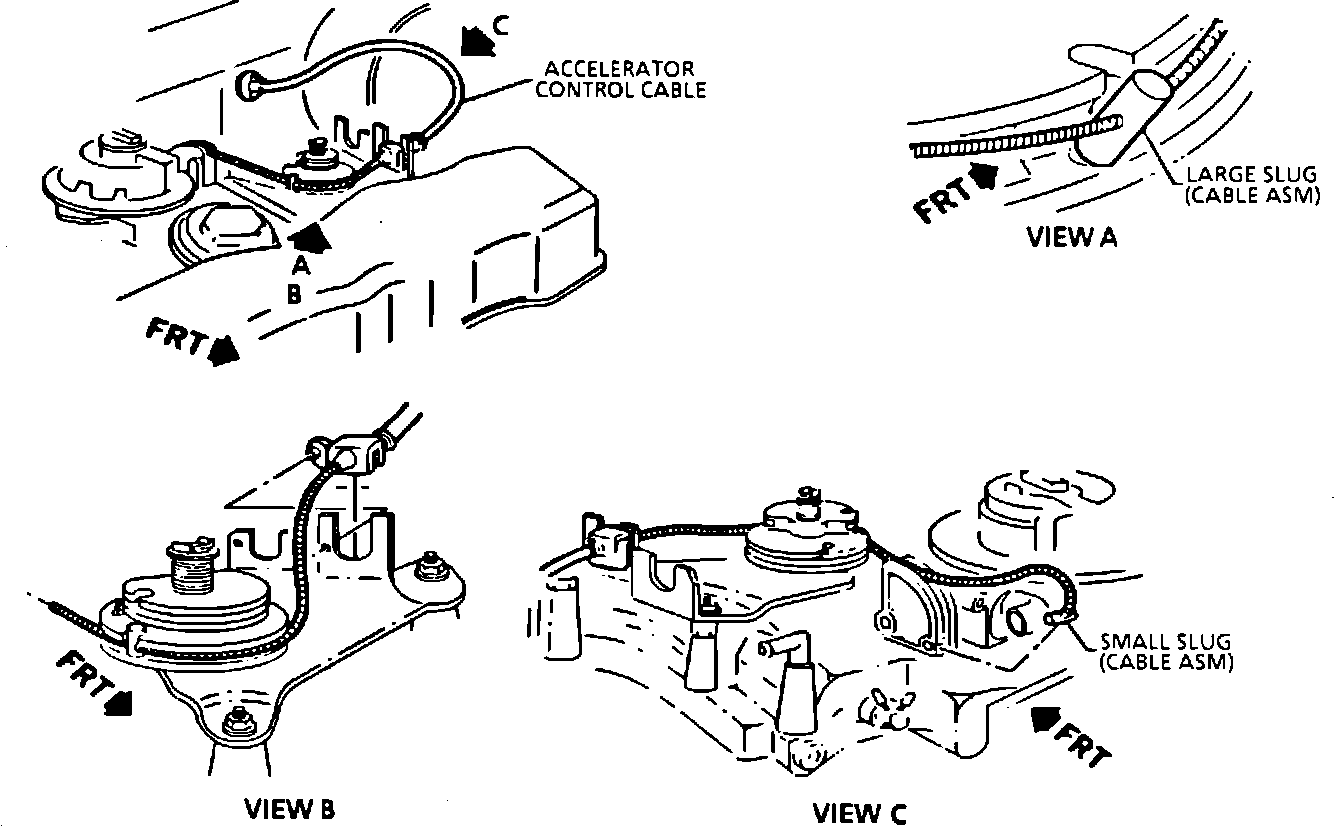 C
ACCELERATOR CONTROL CABLE
A
B
FRT
FRT
LARGE SLUG (CABLE ASM)
VIEW A
FRT
VIEW B
SMALL SLUG (CABLE ASM)
FRT
VIEW C