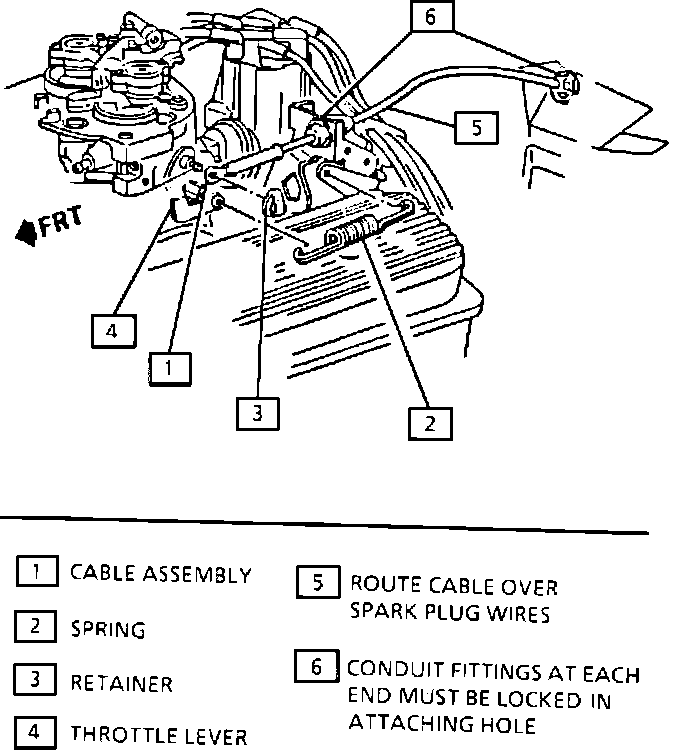 6

5

FRT

4

1

3

2

1 CABLE ASSEMBLY

2 SPRING

3 RETAINER

4 THROTTLE LEVER

5 ROUTE CABLE OVER SPARK PLUG WIRES

6 CONDUIT FITTINGS AT EACH END MUST BE LOCKED IN ATTACHING HOLE