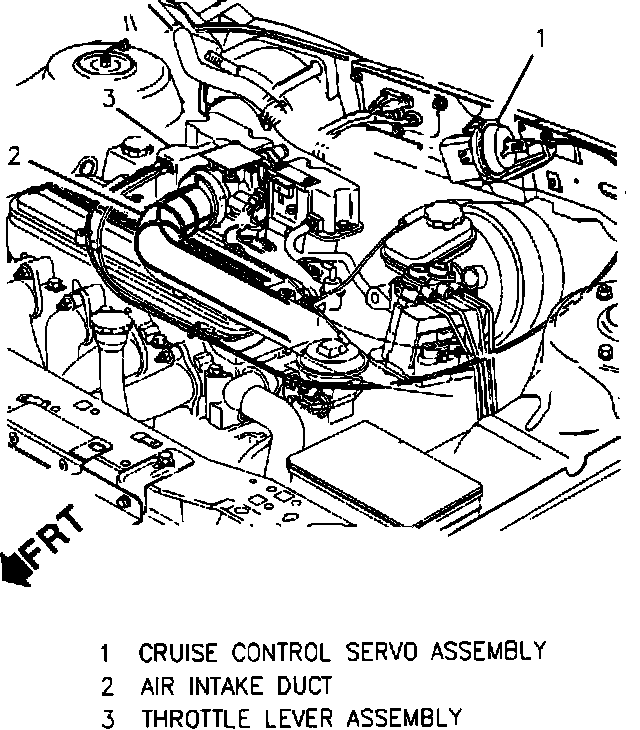 1

3

2

FRT

1 CRUISE CONTROL SERVO ASSEMBLY
2 AIR INTAKE DUCT
3 THROTTLE LEVER ASSEMBLY