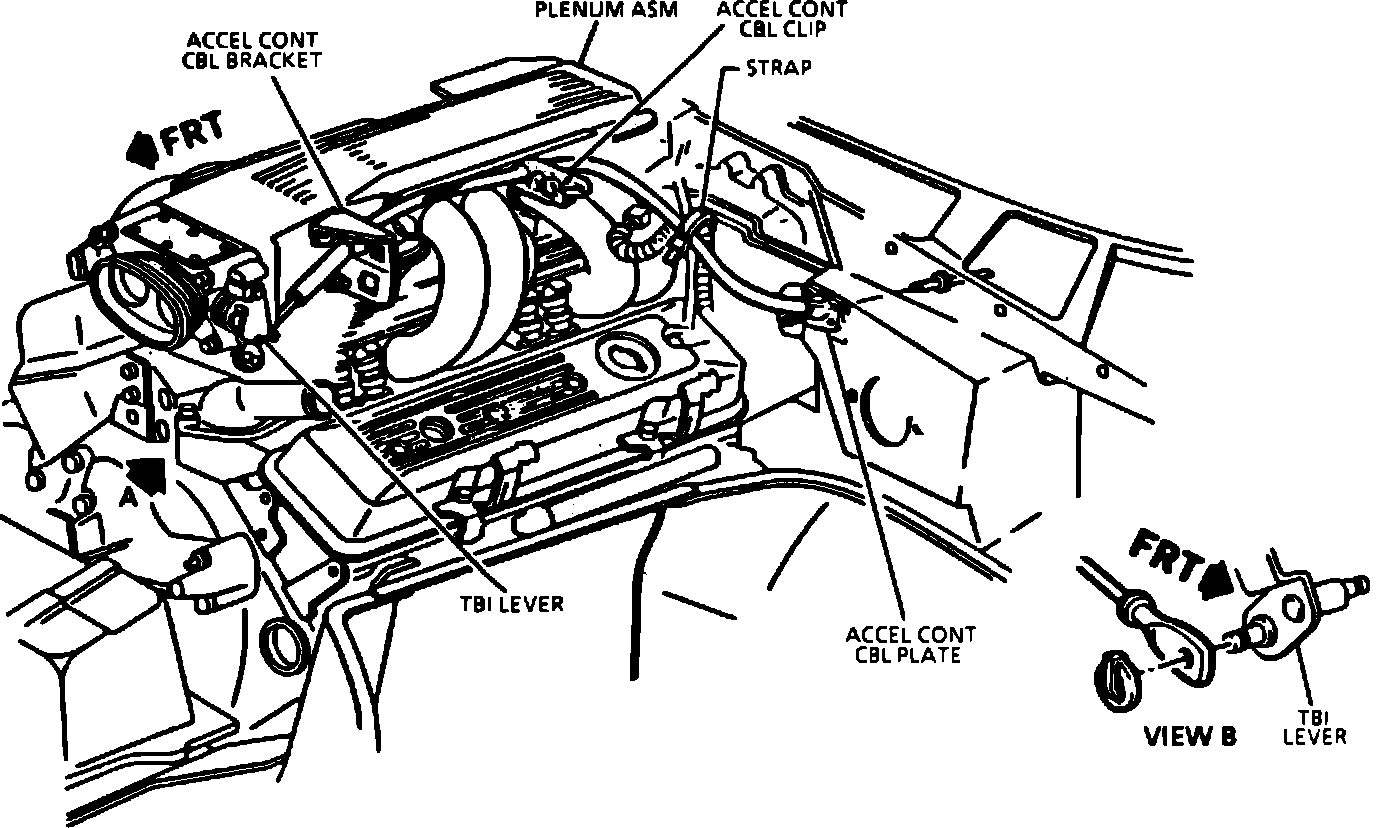 PLENUM ASM

ACCEL CONT CBL CLIP

ACCEL CONT CBL BRACKET

STRAP

FRT

A

TBI LEVER

ACCEL CONT CBL PLATE

FRT

VIEW B

TBI LEVER