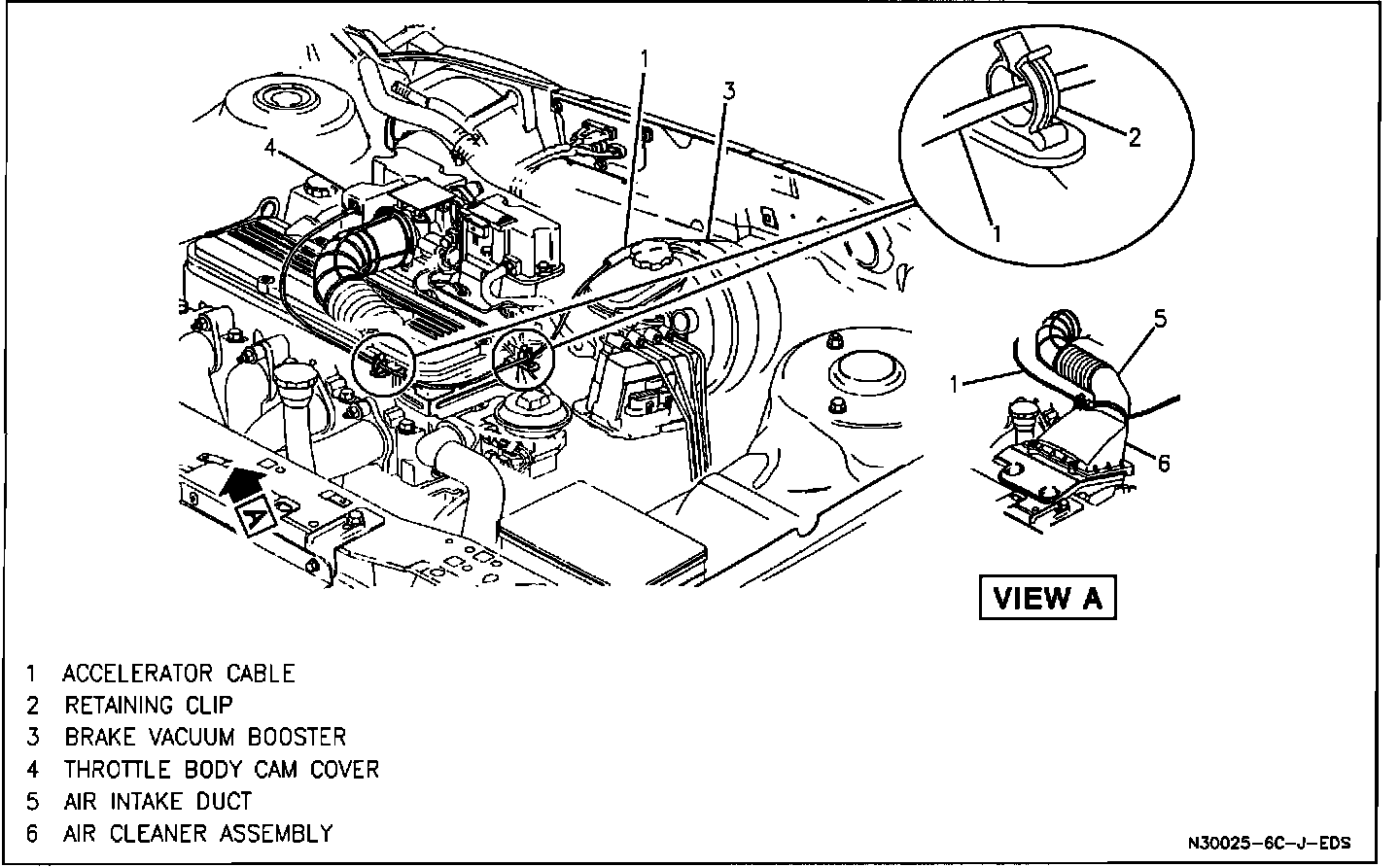 1
3
4
2
1
5
1
6
A
VIEW A

1 ACCELERATOR CABLE
2 RETAINING CLIP
3 BRAKE VACUUM BOOSTER
4 THROTTLE BODY CAM COVER
5 AIR INTAKE DUCT
6 AIR CLEANER ASSEMBLY

N30025-6C-J-EDS