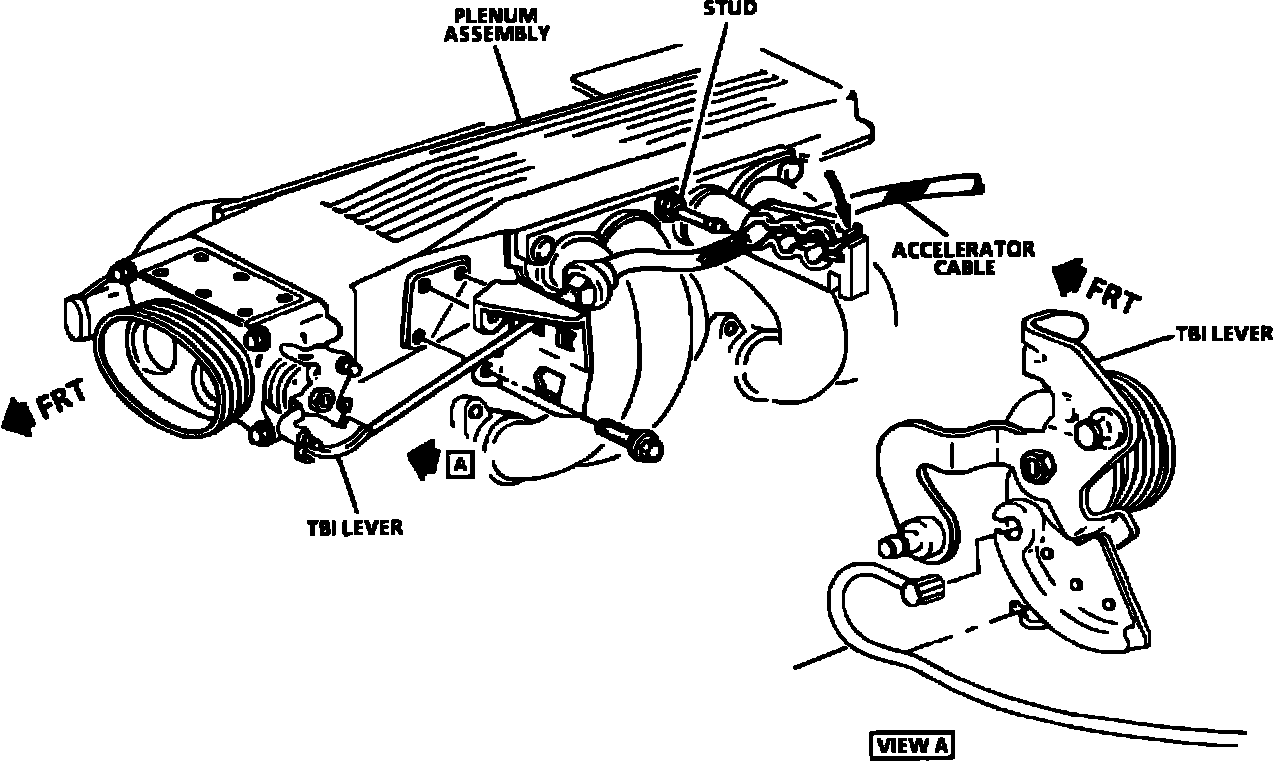 PLENUM ASSEMBLY

STUD

ACCELERATOR CABLE

FRT

TBI LEVER

FRT

A

TBI LEVER

VIEW A