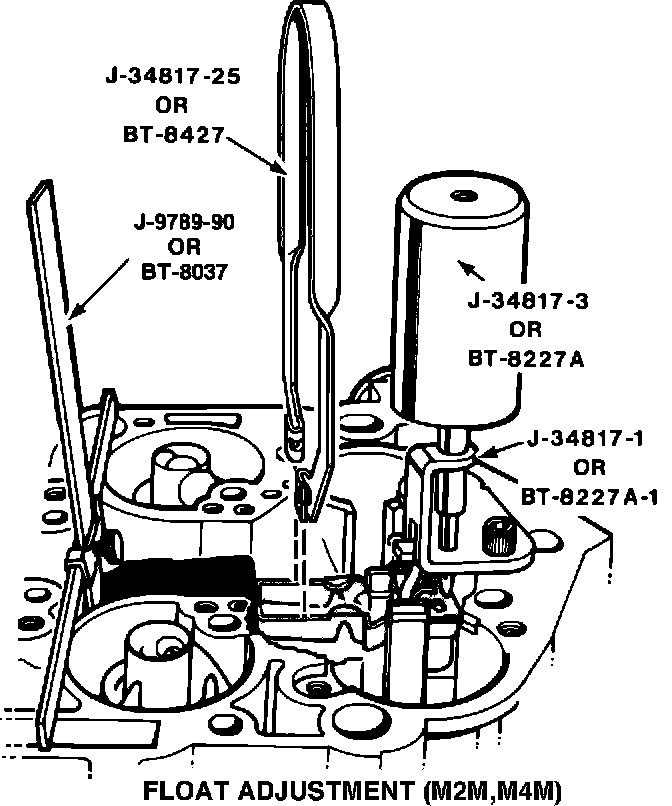 J-34817-25
OR
BT-8427

J-9789-90
OR
BT-8037

J-34817-3
OR
BT-8227A

J-34817-1
OR
BT-8227A-1

FLOAT ADJUSTMENT (M2M,M4M)