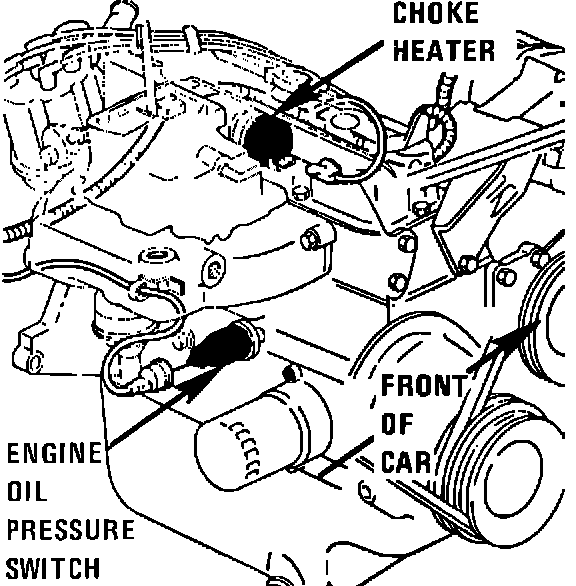 CHOKE HEATER

FRONT OF CAR

ENGINE OIL PRESSURE SWITCH