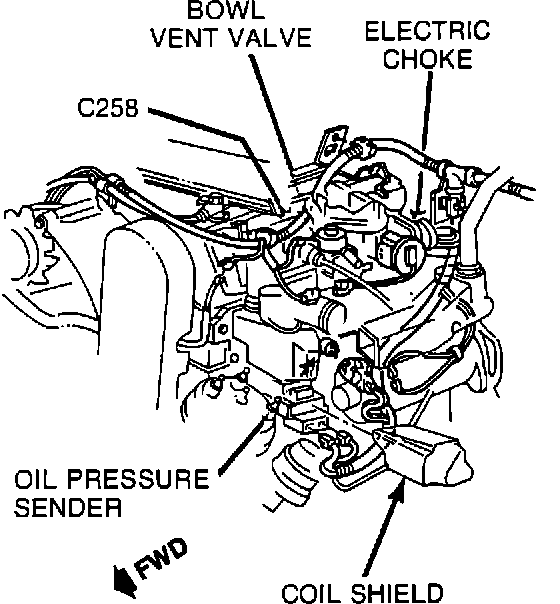 BOWL
VENT VALVE

ELECTRIC
CHOKE

C258

OIL PRESSURE
SENDER

FWD

COIL SHIELD