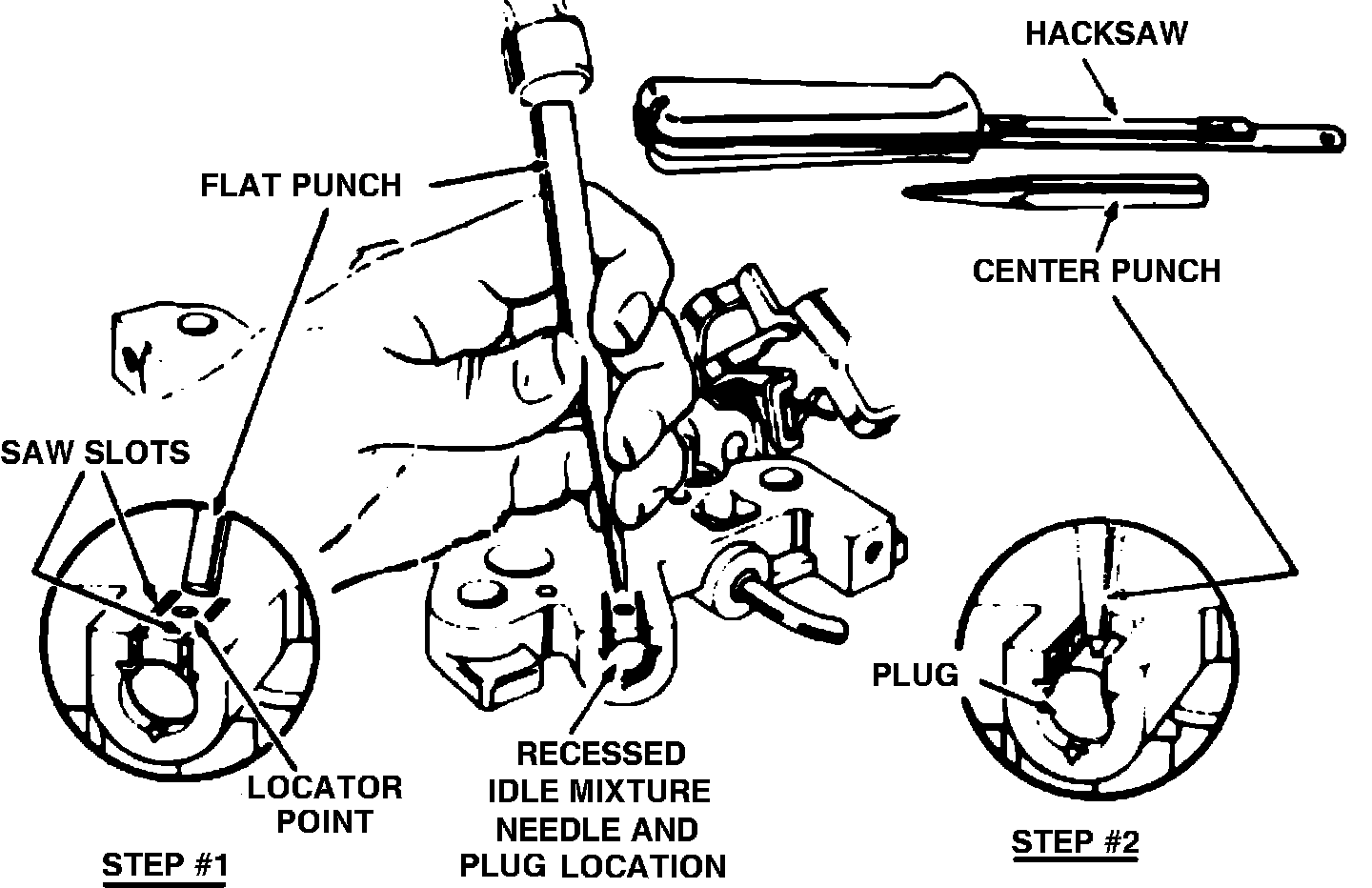 HACKSAW

FLAT PUNCH

CENTER PUNCH

SAW SLOTS

PLUG

LOCATOR POINT

RECESSED IDLE MIXTURE NEEDLE AND PLUG LOCATION

STEP #1

STEP #2