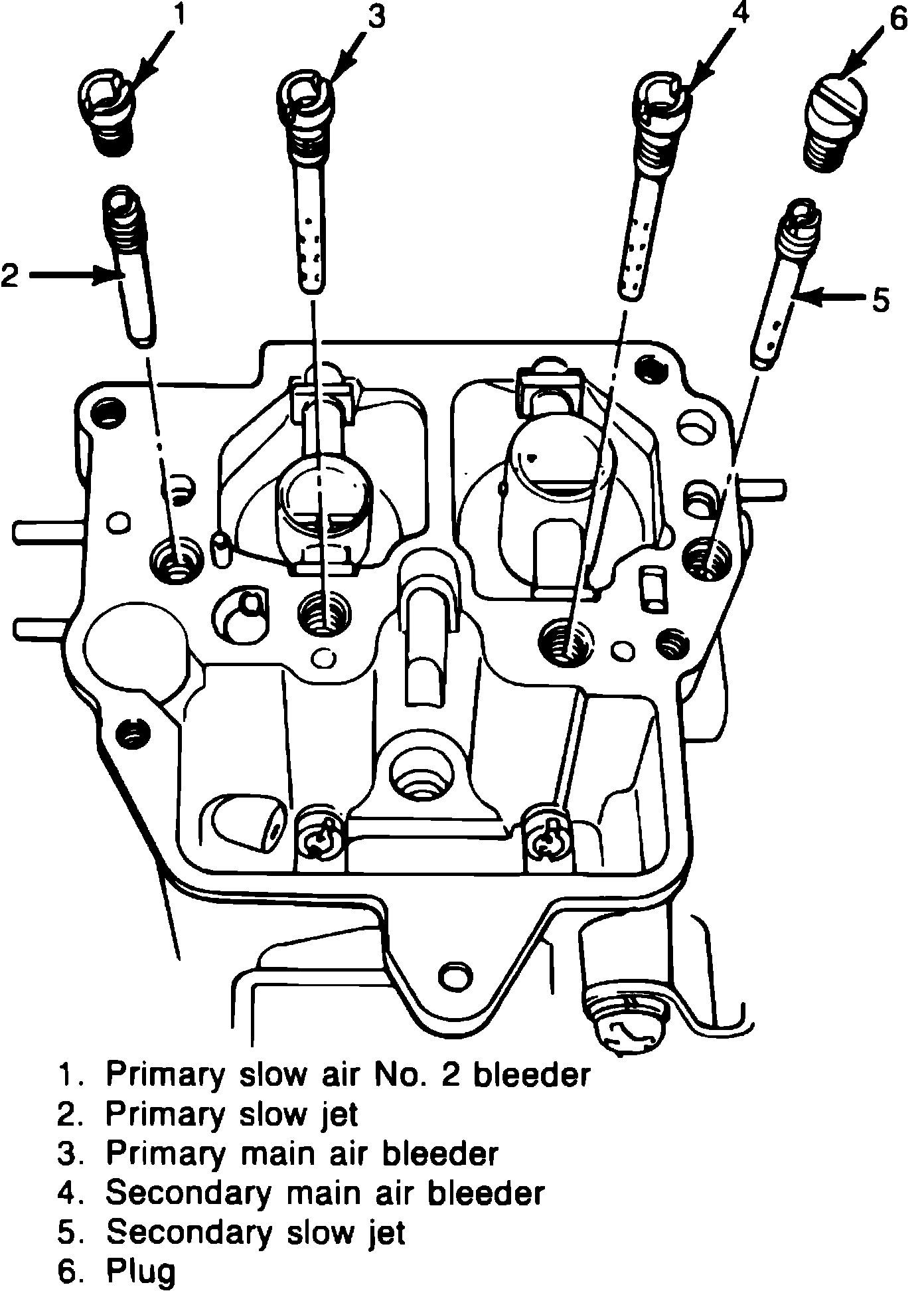 1
3
4
6
2
5

1. Primary slow air No. 2 bleeder
2. Primary slow jet
3. Primary main air bleeder
4. Secondary main air bleeder
5. Secondary slow jet
6. Plug