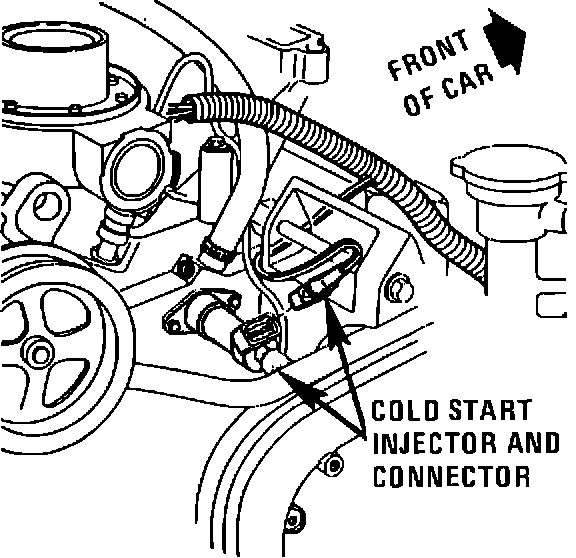 FRONT OF CAR

COLD START INJECTOR AND CONNECTOR