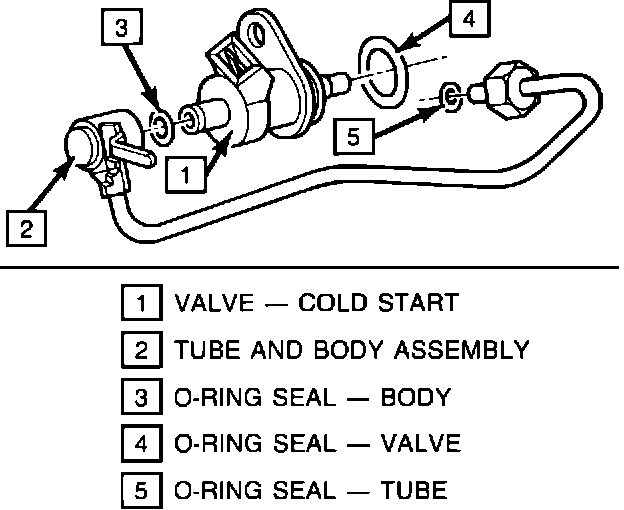 3

4

5

1

2

1 VALVE — COLD START
2 TUBE AND BODY ASSEMBLY
3 O-RING SEAL — BODY
4 O-RING SEAL — VALVE
5 O-RING SEAL — TUBE