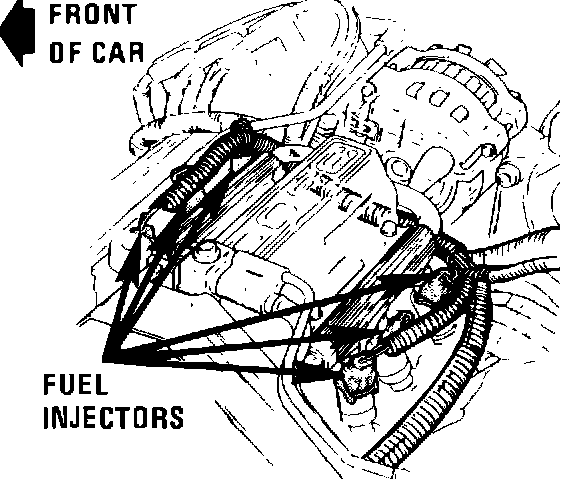 FRONT
OF CAR

FUEL
INJECTORS