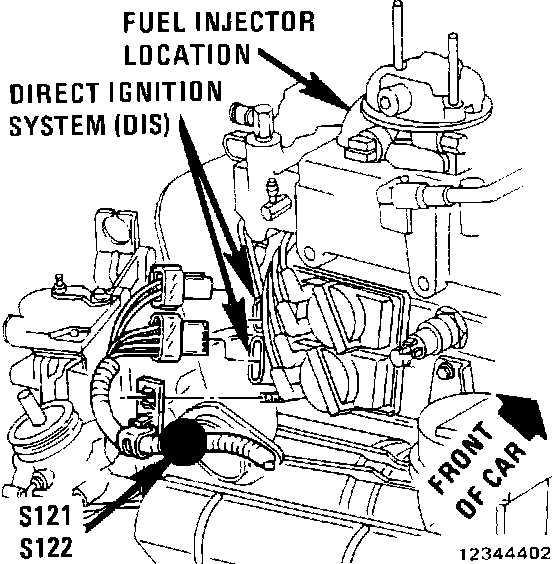 FUEL INJECTOR LOCATION

DIRECT IGNITION SYSTEM (DIS)

FRONT OF CAR

S121
S122

12344402