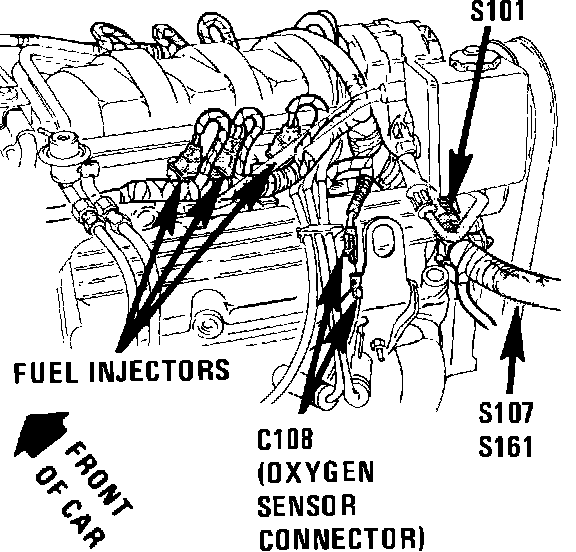 S101

FUEL INJECTORS

FRONT OF CAR

C108 (OXYGEN SENSOR CONNECTOR)

S107
S161