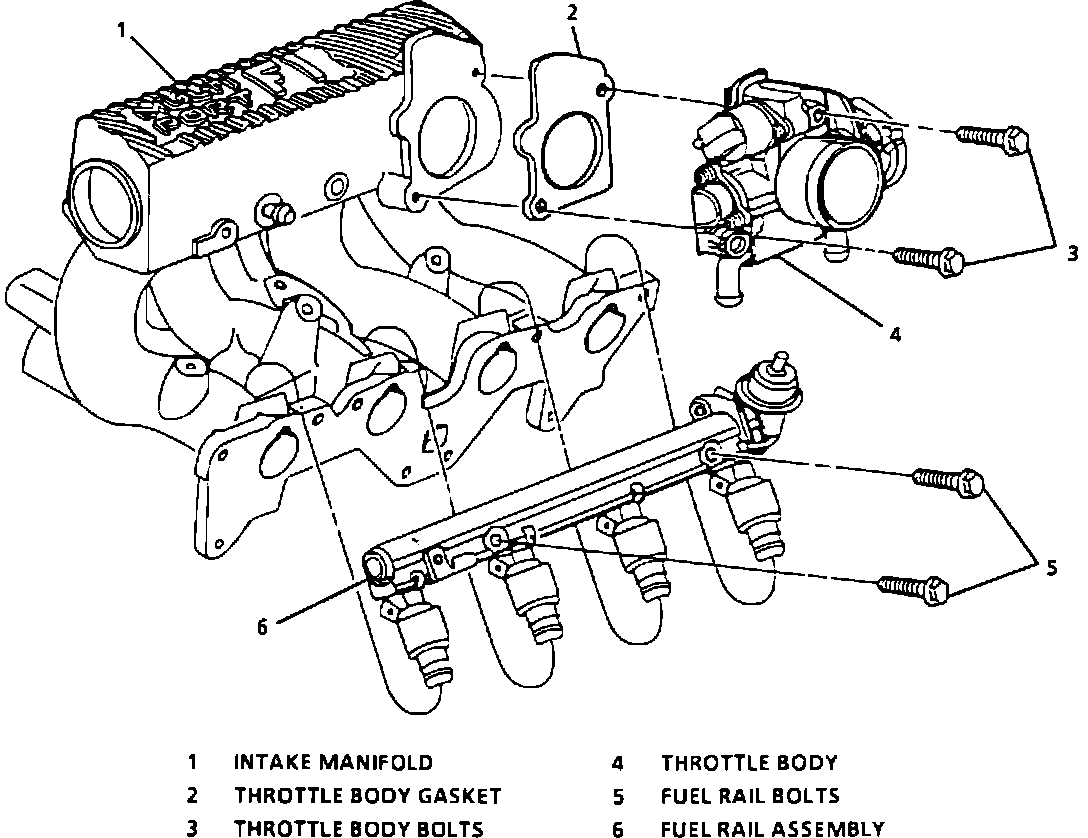 1
2
3
4
5
6

1 INTAKE MANIFOLD
2 THROTTLE BODY GASKET
3 THROTTLE BODY BOLTS
4 THROTTLE BODY
5 FUEL RAIL BOLTS
6 FUEL RAIL ASSEMBLY