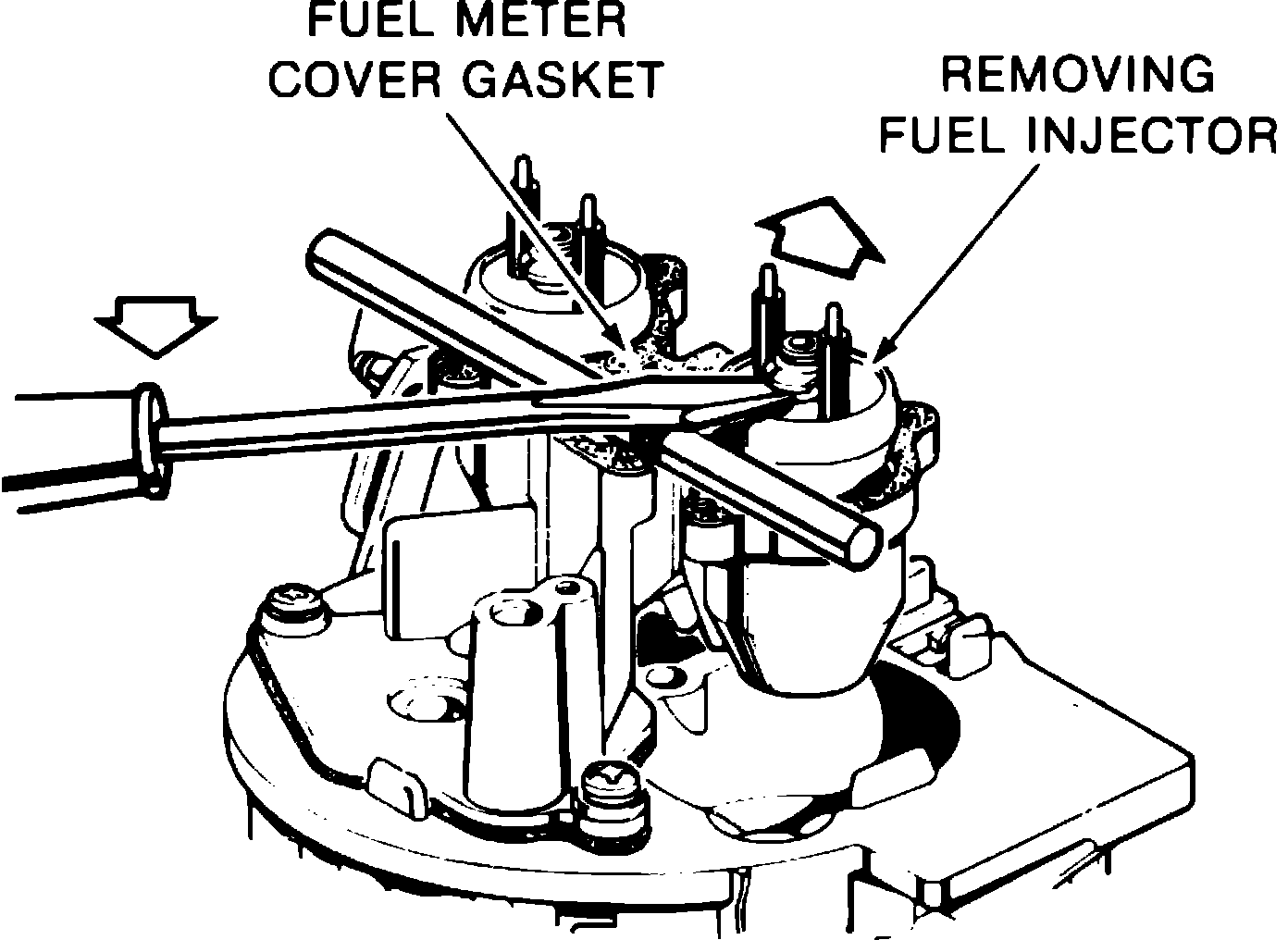 FUEL METER COVER GASKET

REMOVING FUEL INJECTOR