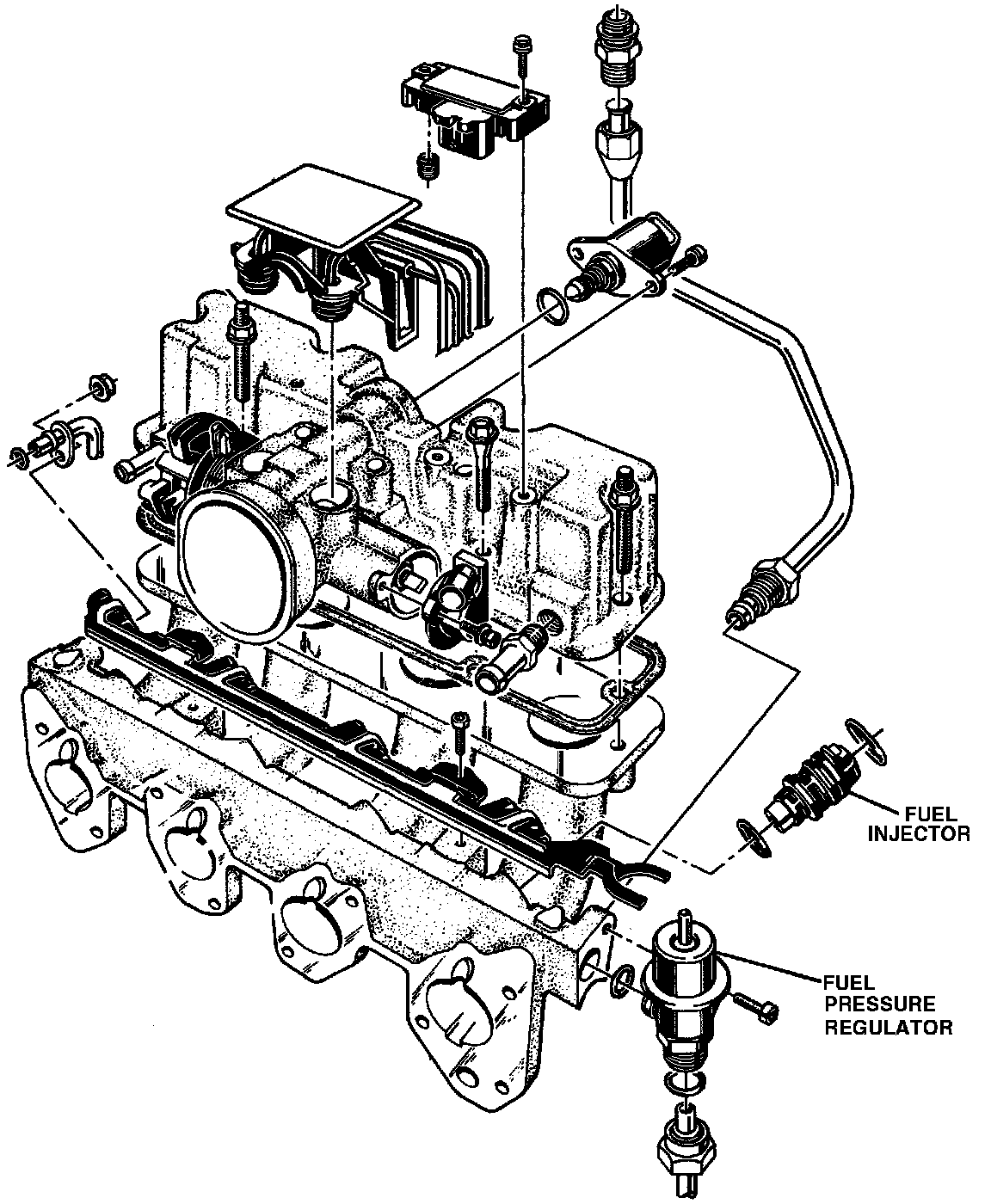 FUEL INJECTOR

FUEL PRESSURE REGULATOR