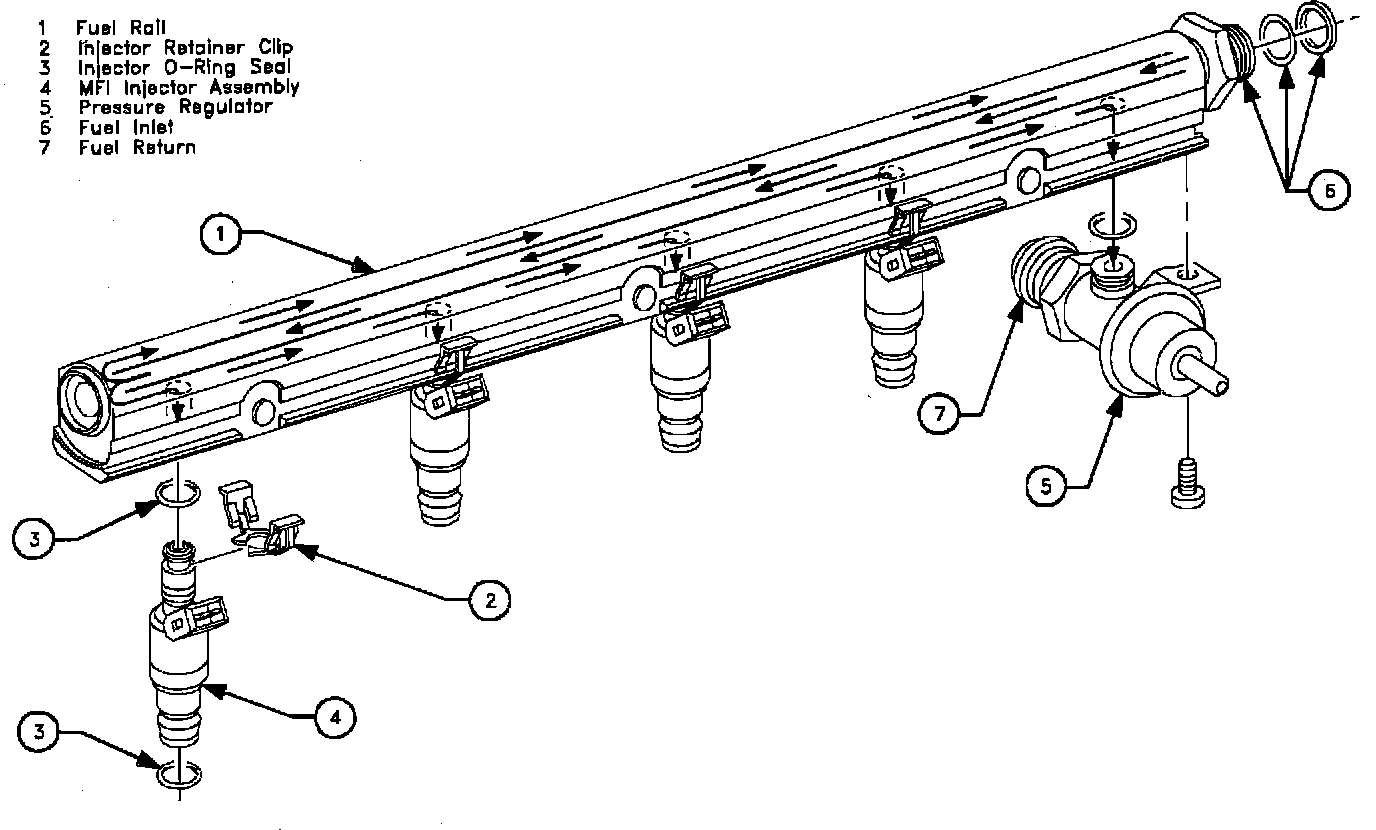 1 Fuel Rail
2 Injector Retainer Clip
3 Injector O-Ring Seal
4 MFI Injector Assembly
5 Pressure Regulator
6 Fuel Inlet
7 Fuel Return

1

6

7

5

3

2

4

3