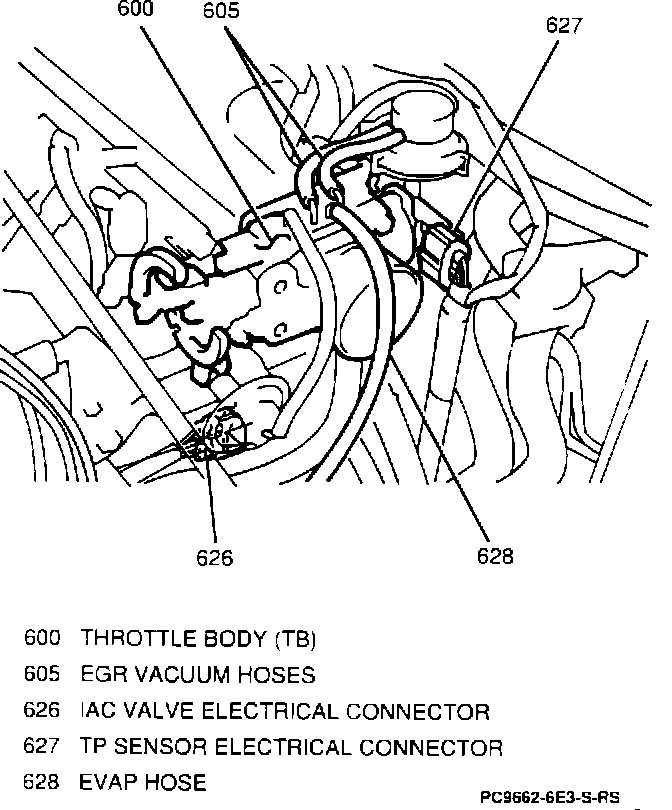 600
605
627
626
628

600 THROTTLE BODY (TB)
605 EGR VACUUM HOSES
626 IAC VALVE ELECTRICAL CONNECTOR
627 TP SENSOR ELECTRICAL CONNECTOR
628 EVAP HOSE

PC9662-6E3-S-RS