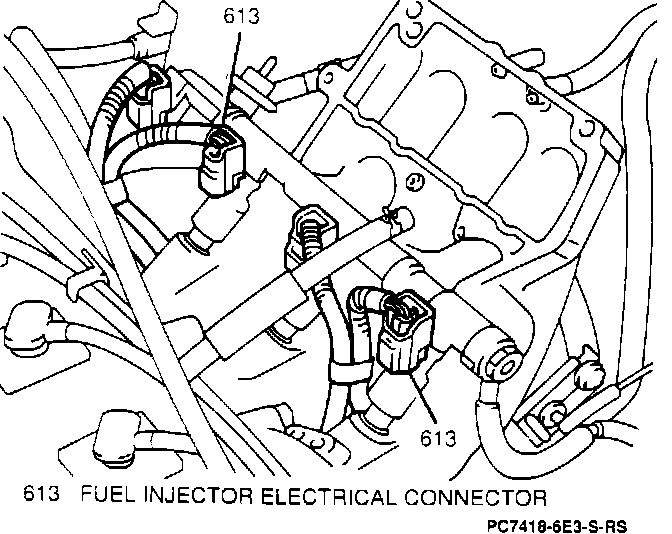 613

613

613 FUEL INJECTOR ELECTRICAL CONNECTOR

PC7418-6E3-S-RS