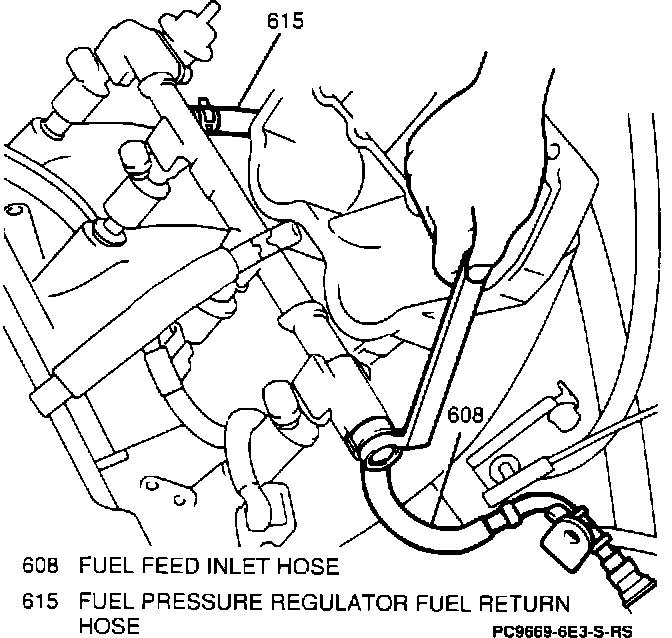 615

608

608 FUEL FEED INLET HOSE

615 FUEL PRESSURE REGULATOR FUEL RETURN HOSE

PC9669-6E3-S-RS