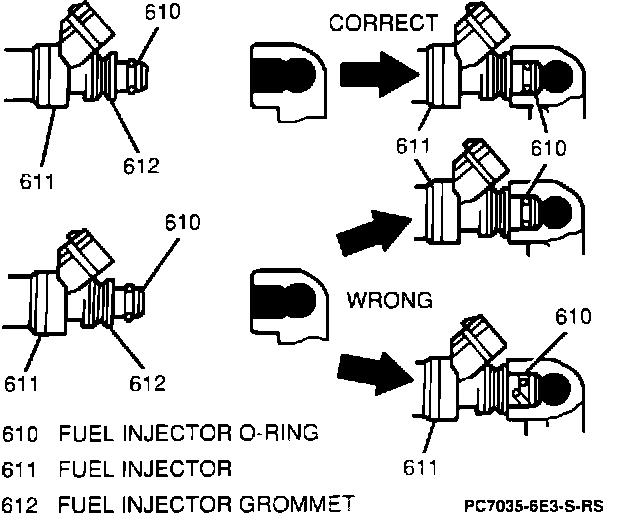 610

611

612

CORRECT

611

610

610

611

612

WRONG

610

611

610 FUEL INJECTOR O-RING

611 FUEL INJECTOR

612 FUEL INJECTOR GROMMET

PC7035-6E3-S-RS