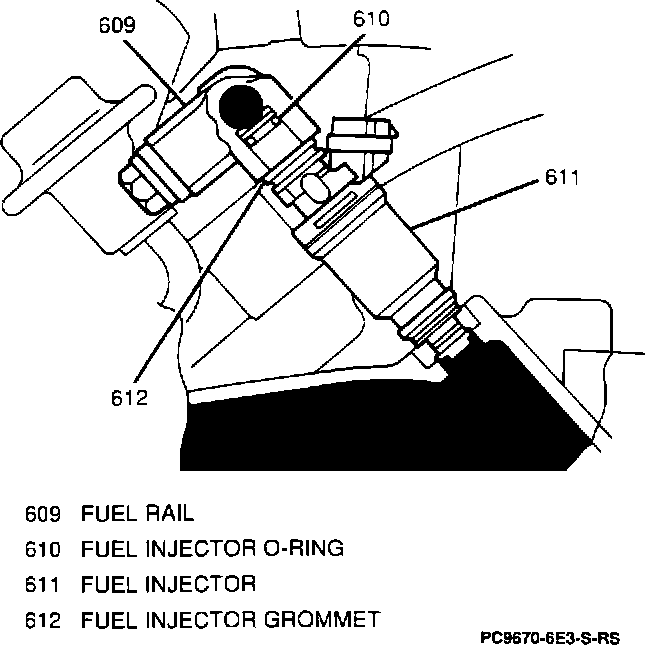 609
610
611
612

609 FUEL RAIL
610 FUEL INJECTOR O-RING
611 FUEL INJECTOR
612 FUEL INJECTOR GROMMET

PC9670-6E3-S-RS