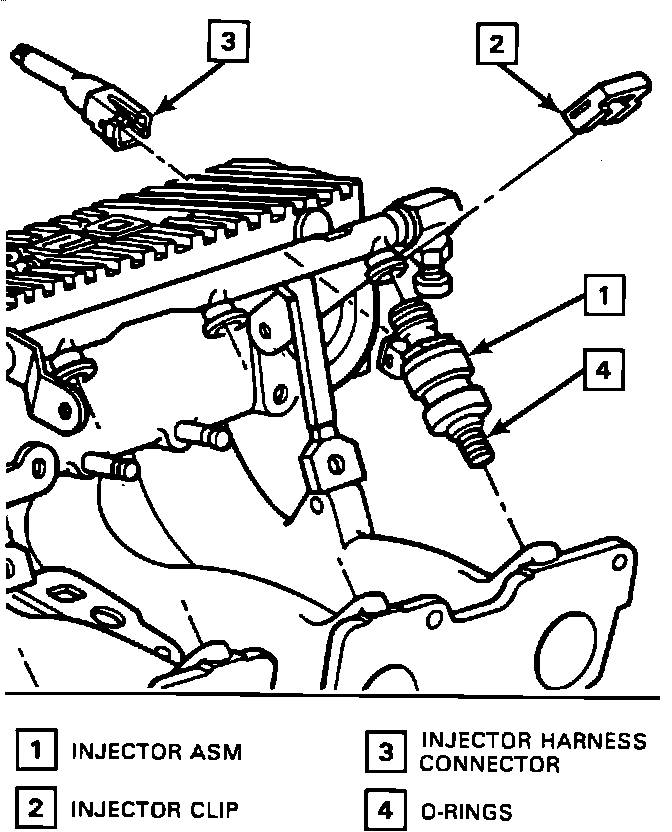 3

2

1

4

1 INJECTOR ASM

2 INJECTOR CLIP

3 INJECTOR HARNESS CONNECTOR

4 O-RINGS