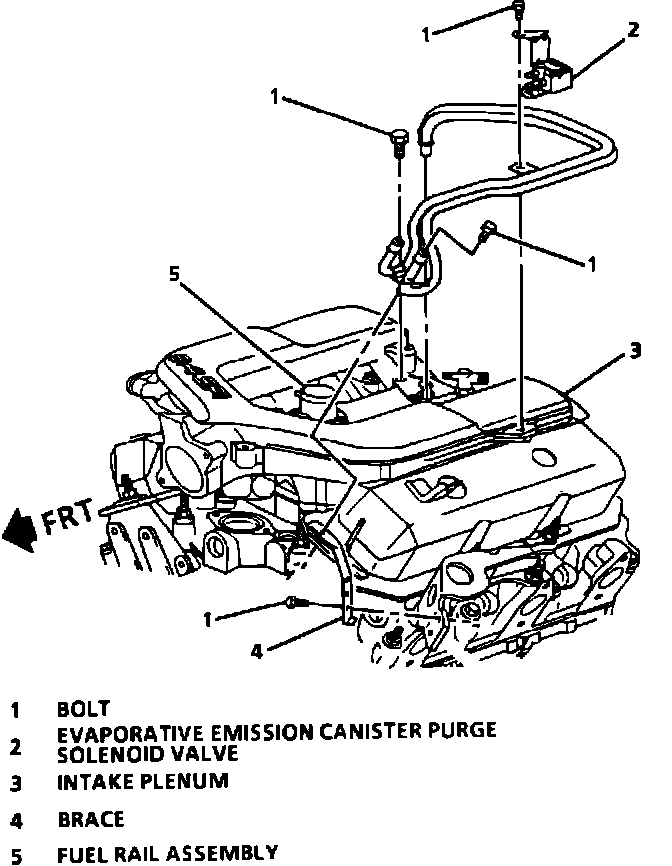 1
2
1
1
5
3
FRT
1
4

1 BOLT
2 EVAPORATIVE EMISSION CANISTER PURGE SOLENOID VALVE
3 INTAKE PLENUM
4 BRACE
5 FUEL RAIL ASSEMBLY