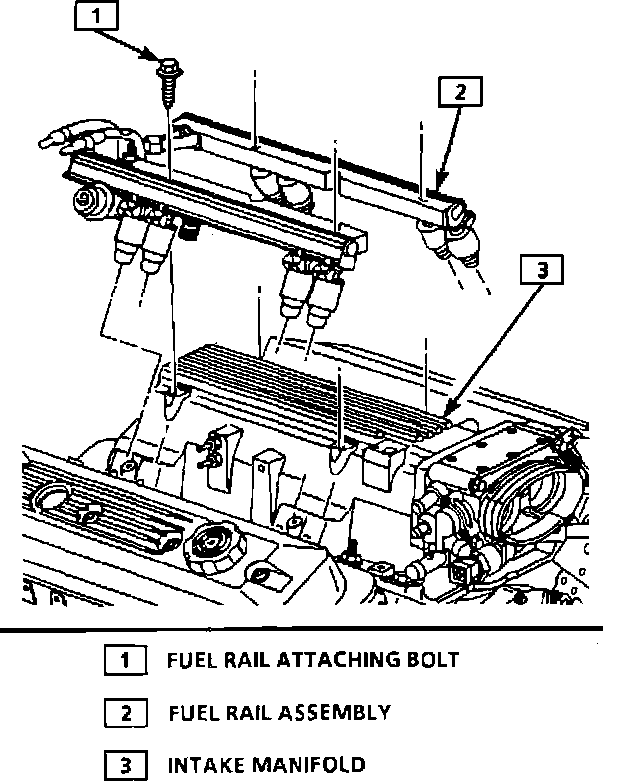 1

2

3

1 FUEL RAIL ATTACHING BOLT

2 FUEL RAIL ASSEMBLY

3 INTAKE MANIFOLD