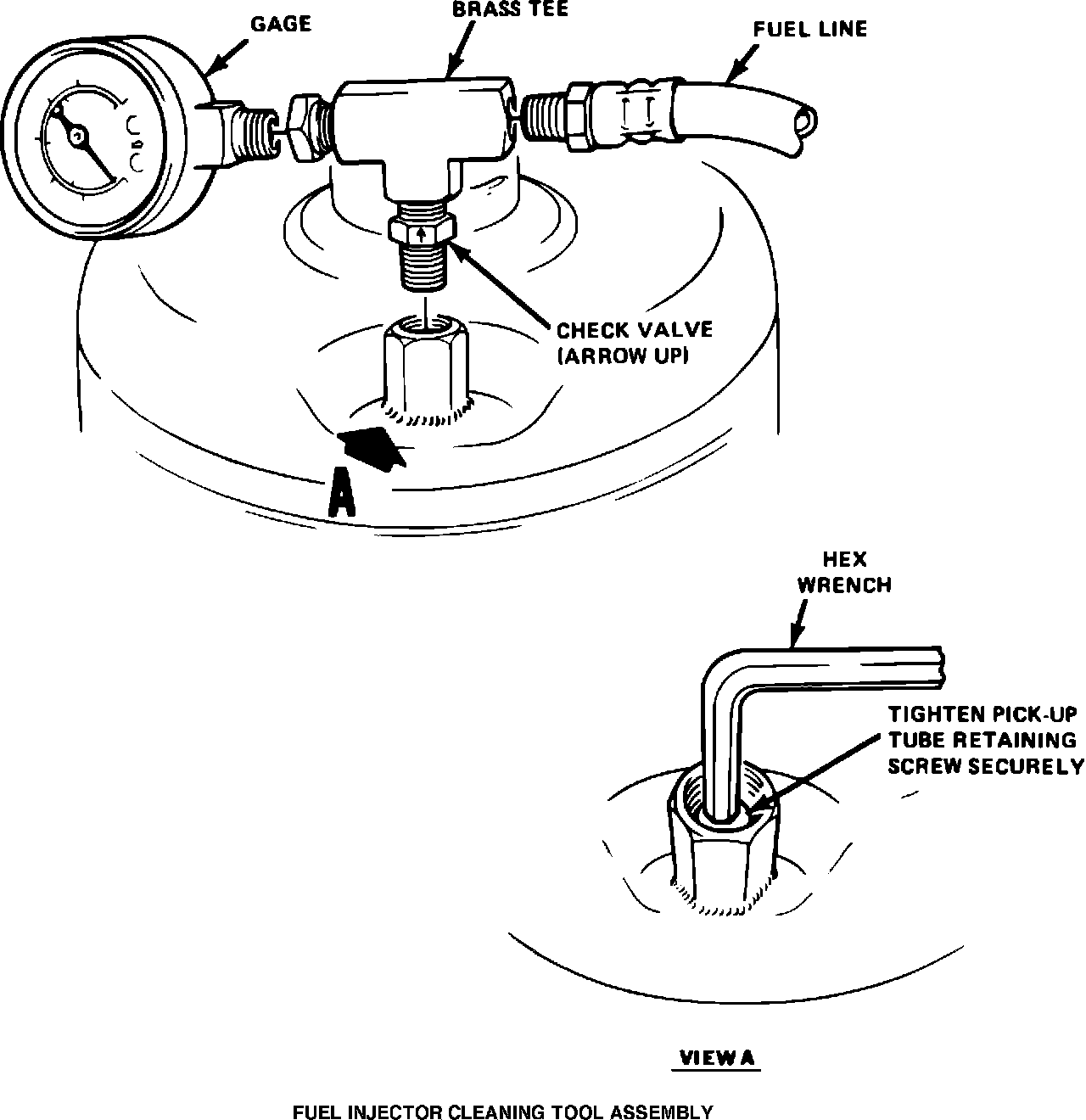 GAGE

BRASS TEE

FUEL LINE

CHECK VALVE (ARROW UP)

A

HEX WRENCH

TIGHTEN PICK-UP TUBE RETAINING SCREW SECURELY

VIEW A

FUEL INJECTOR CLEANING TOOL ASSEMBLY