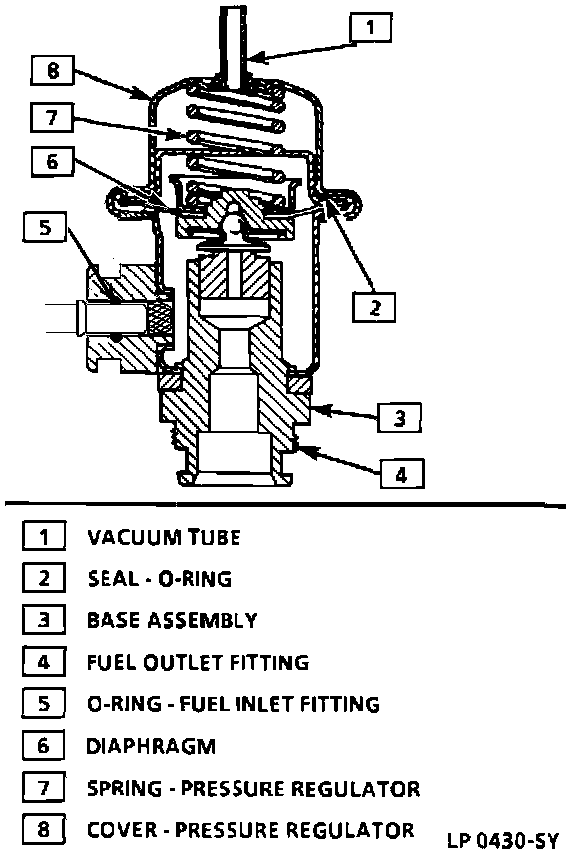 1
8
7
6
5
2
3
4

1 VACUUM TUBE
2 SEAL - O-RING
3 BASE ASSEMBLY
4 FUEL OUTLET FITTING
5 O-RING - FUEL INLET FITTING
6 DIAPHRAGM
7 SPRING - PRESSURE REGULATOR
8 COVER - PRESSURE REGULATOR

LP 0430-SY